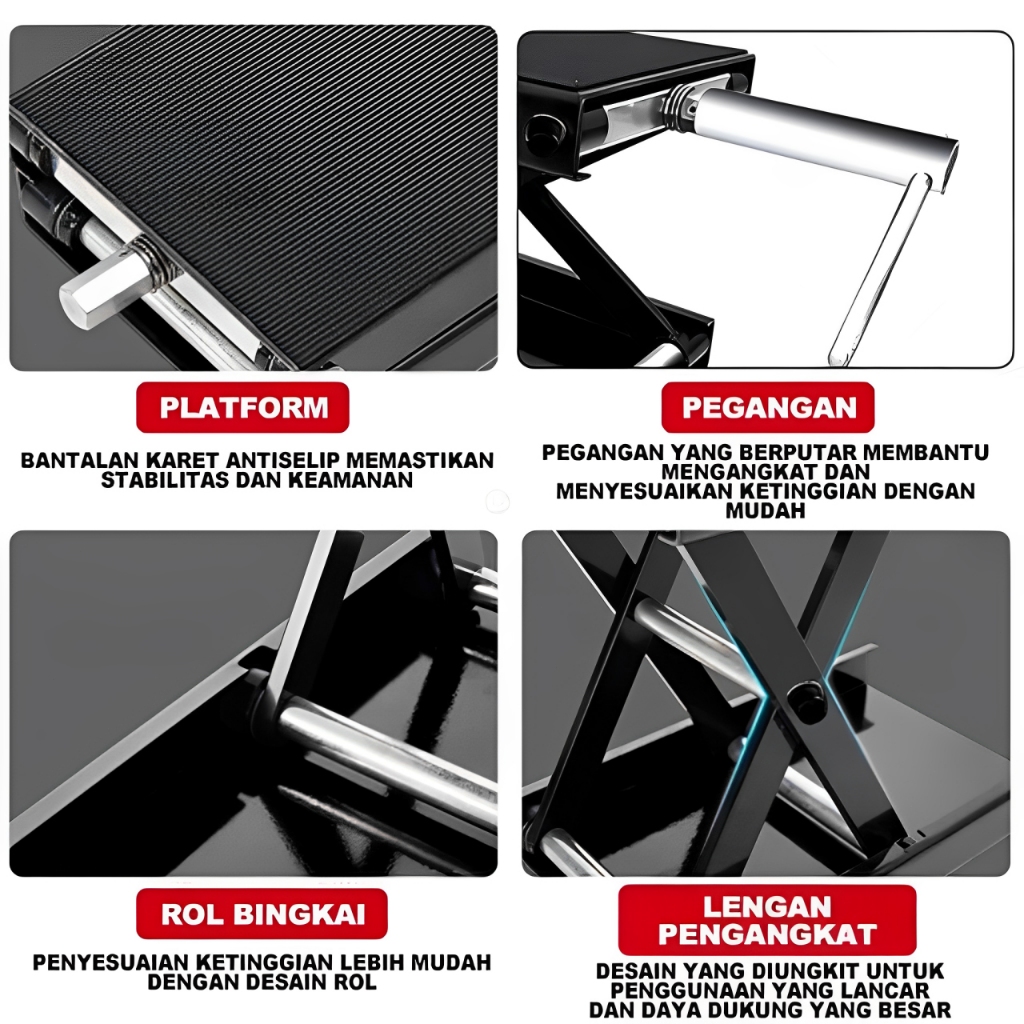 PLATFORM

BANTALAN KARET ANTISELIP MEMASTIKAN STABILITAS DAN KEAMANAN

PEGANGAN

PEGANGAN YANG BERPUTAR MEMBANTU MENGANGKAT DAN MENYESUAIKAN KETINGGIAN DENGAN MUDAH

ROL BINGKAI

PENYESUAIAN KETINGGIAN LEBIH MUDAH DENGAN DESAIN ROL

LENGAN PENGANGKAT

DESAIN YANG DIUNGKIT UNTUK PENGGUNAAN YANG LANCAR DAN DAYA DUKUNG YANG BESAR