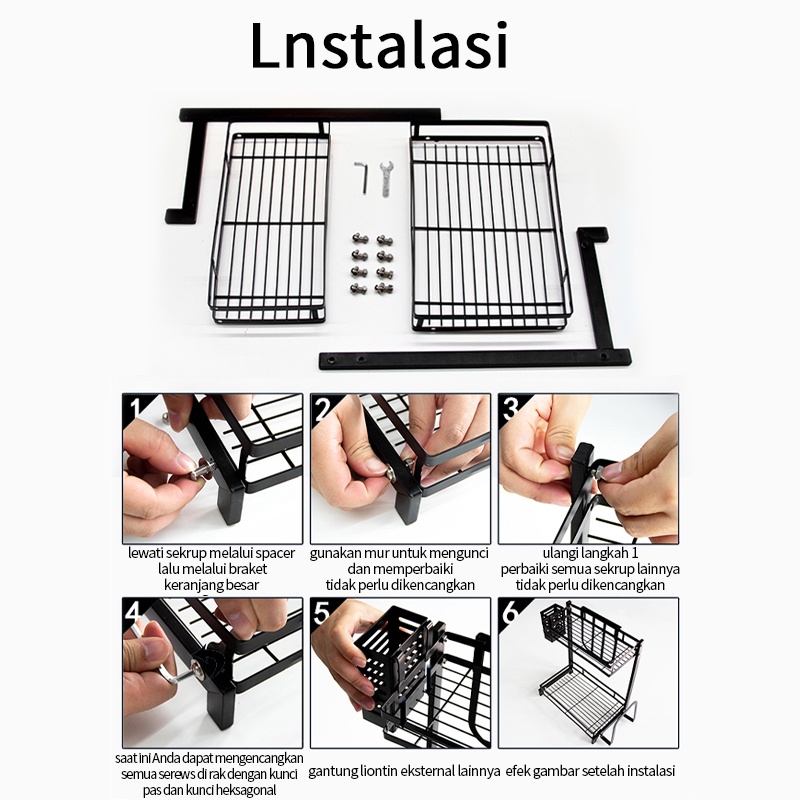 Lnstalasi

1
lewati sekrup melalui spacer lalu melalui braket keranjang besar

2
gunakan mur untuk mengunci dan memperbaiki tidak perlu dikencangkan

3
ulangi langkah 1 perbaiki semua sekrup lainnya tidak perlu dikencangkan

4
saat ini Anda dapat mengencangkan semua serews di rak dengan kunci pas dan kunci heksagonal

5
gantung liontin eksternal lainnya

6
efek gambar setelah instalasi