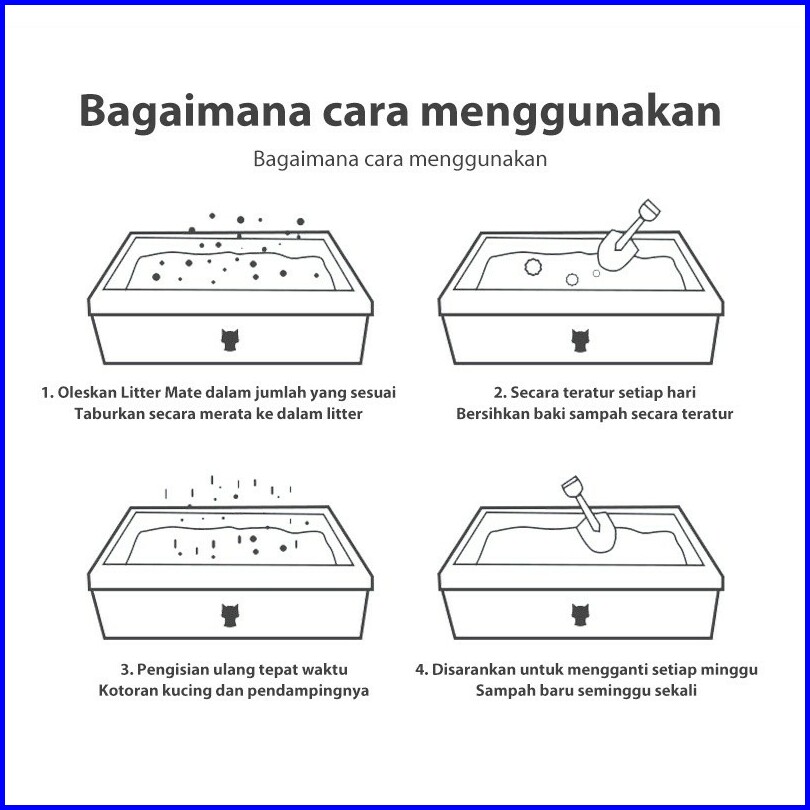 Bagaimana cara menggunakan

Bagaimana cara menggunakan

1. Oleskan Litter Mate dalam jumlah yang sesuai
Taburkan secara merata ke dalam litter

2. Secara teratur setiap hari
Bersihkan baki sampah secara teratur

3. Pengisian ulang tepat waktu
Kotoran kucing dan pendampingnya

4. Disarankan untuk mengganti setiap minggu
Sampah baru seminggu sekali