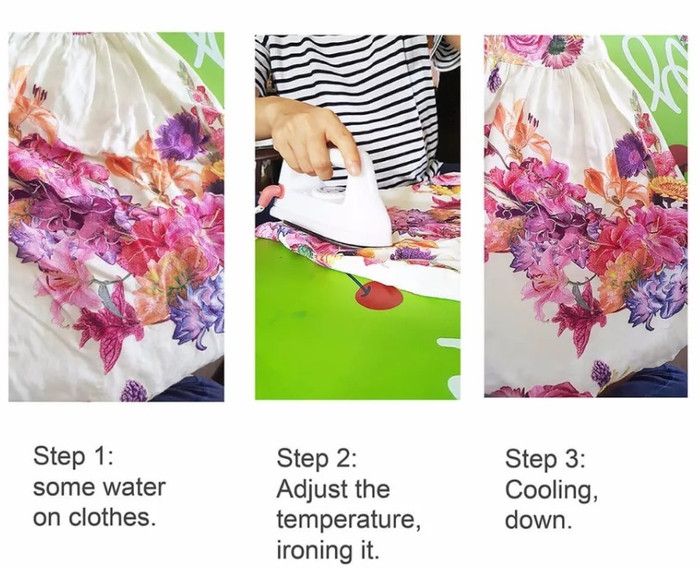 Step 1:
some water on clothes.

Step 2:
Adjust the temperature, ironing it.

Step 3:
Cooling, down.