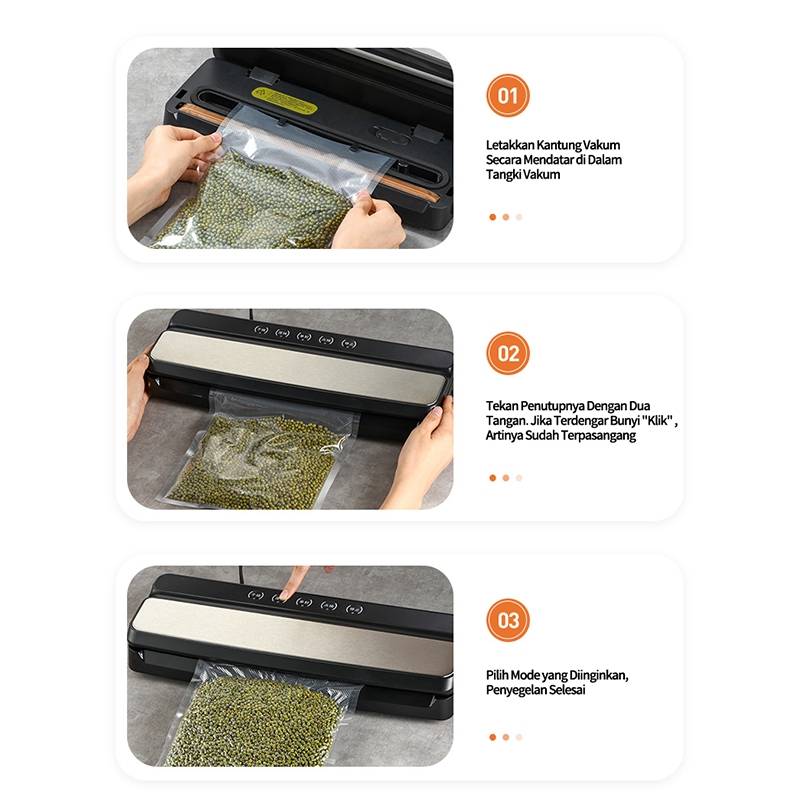 01

Letakkan Kantung Vakum Secara Mendatar di Dalam Tangki Vakum

02

Tekan Penutupnya Dengan Dua Tangan. Jika Terdengar Bunyi "Klik" , Artinya Sudah Terpasangang

03

Pilih Mode yang Diinginkan, Penyegelan Selesai