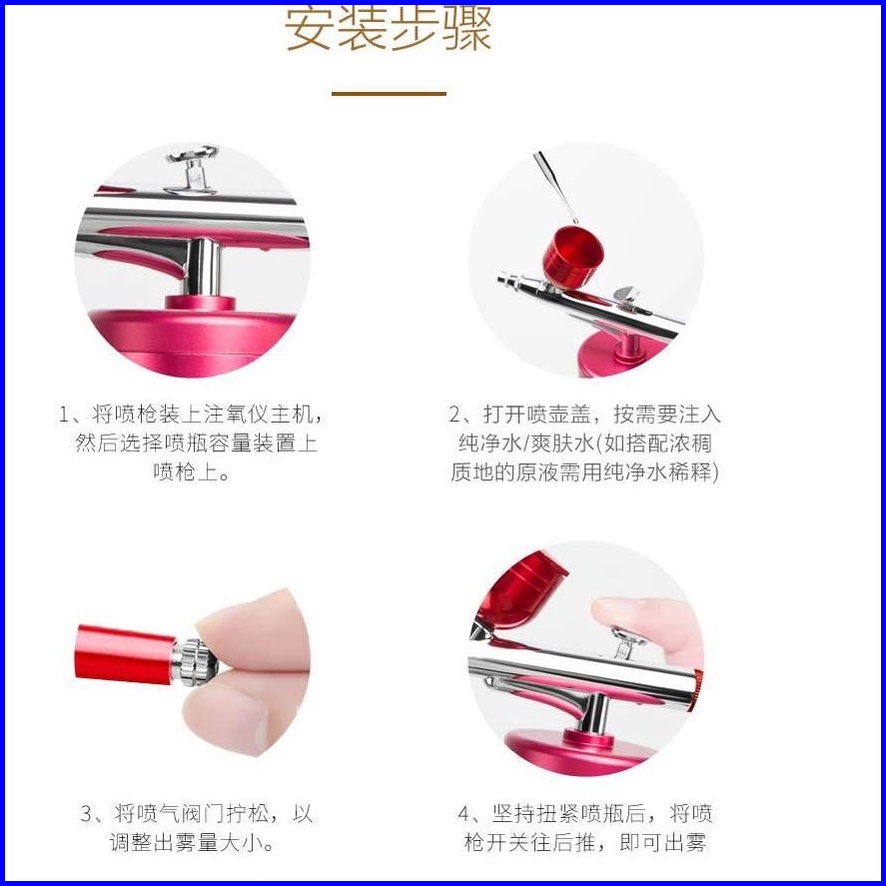 安装步骤

1、将喷枪装上注氧仪主机，然后选择喷瓶容量装置上喷枪上。

2、打开喷壶盖，按需要注入纯净水/爽肤水(如搭配浓稠质地的原液需用纯净水稀释)

3、将喷气阀门拧松，以调整出雾量大小。

4、坚持扭紧喷瓶后，将喷枪开关往后推，即可出雾