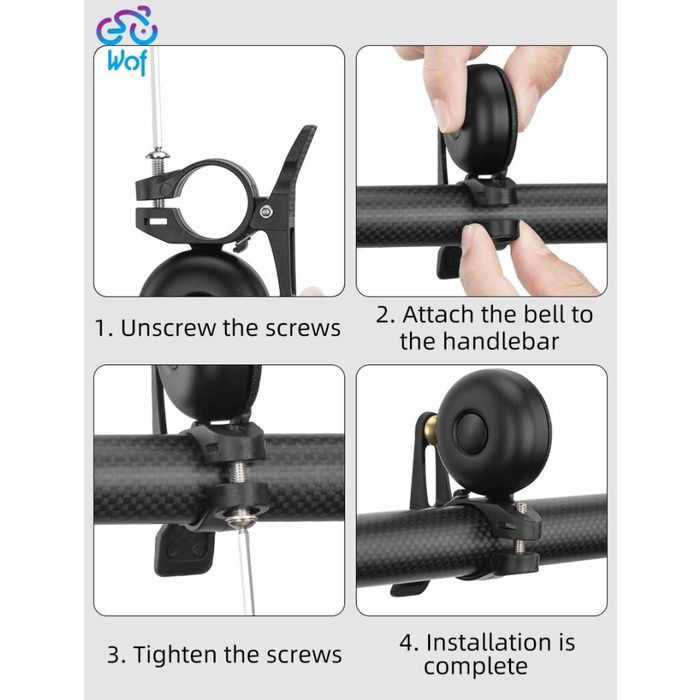 Wof

1. Unscrew the screws

2. Attach the bell to the handlebar

3. Tighten the screws

4. Installation is complete