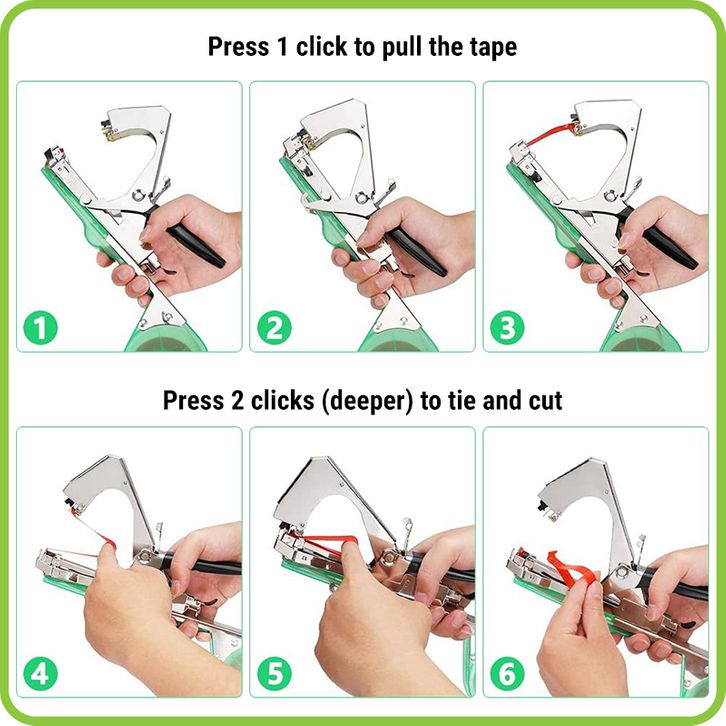 Press 1 click to pull the tape

1

2

3

Press 2 clicks (deeper) to tie and cut

4

5

6