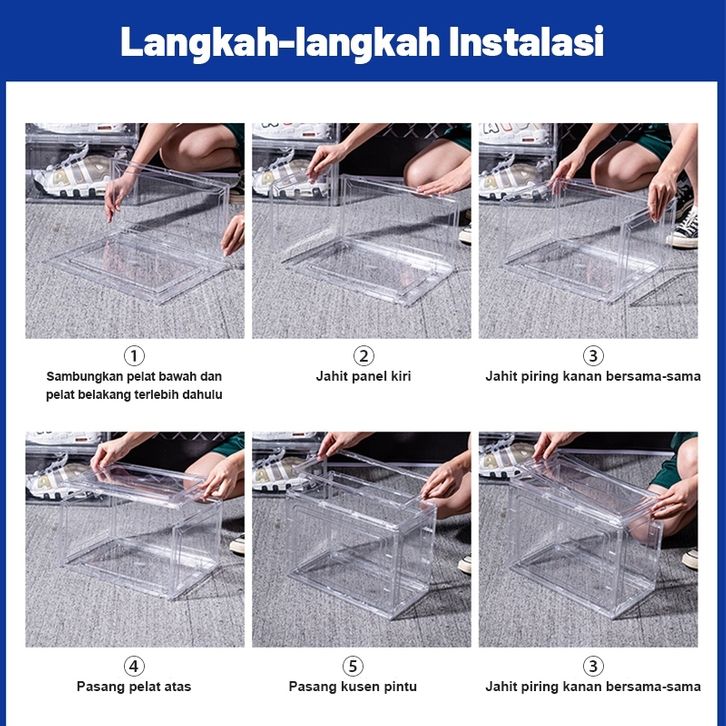 Langkah-langkah Instalasi

①
Sambungkan pelat bawah dan pelat belakang terlebih dahulu

②
Jahit panel kiri

③
Jahit piring kanan bersama-sama

④
Pasang pelat atas

⑤
Pasang kusen pintu

③
Jahit piring kanan bersama-sama