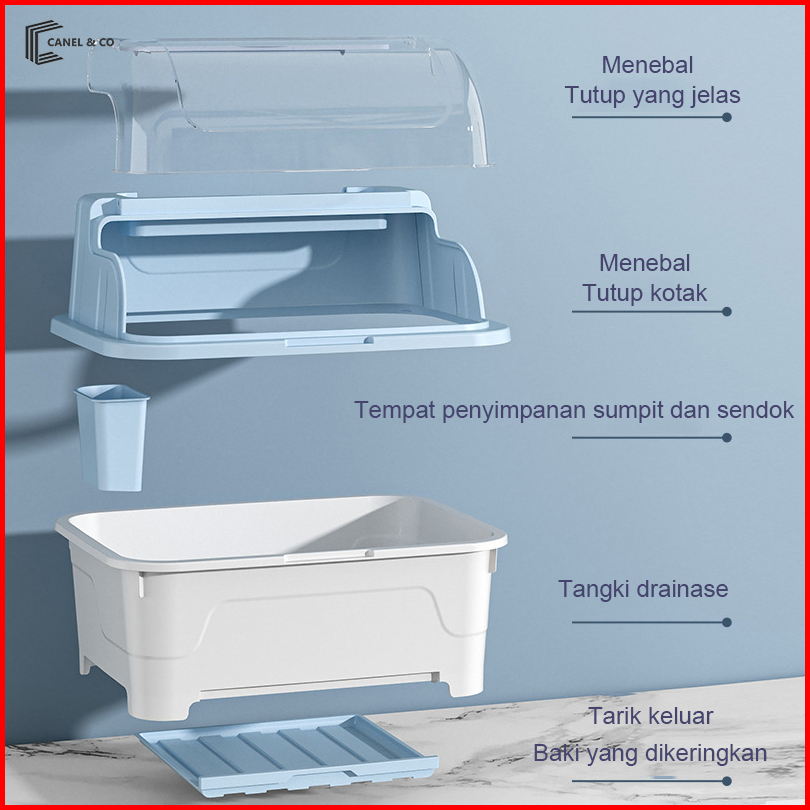 CANEL & CO

Menebal
Tutup yang jelas

Menebal
Tutup kotak

Tempat penyimpanan sumpit dan sendok

Tangki drainase

Tarik keluar
Baki yang dikeringkan