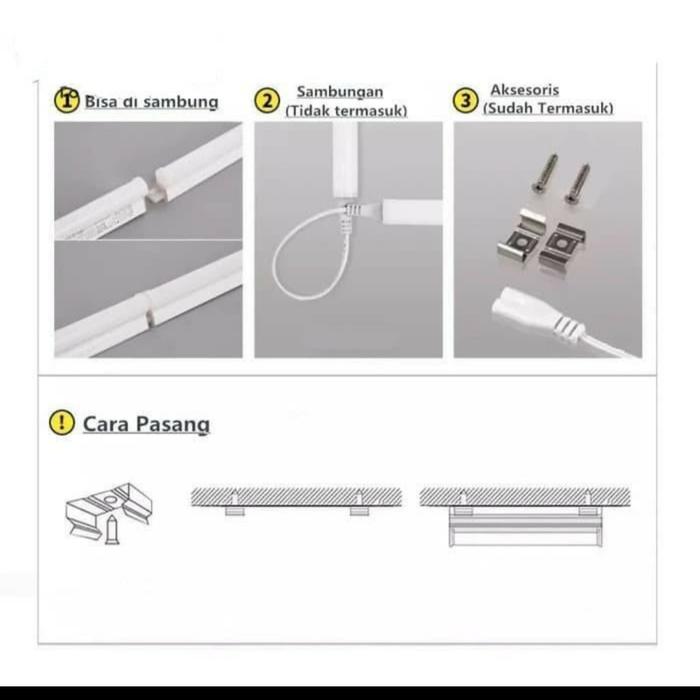 1 Bisa di sambung

2 Sambungan (Tidak termasuk)

3 Aksesoris (Sudah Termasuk)

! Cara Pasang