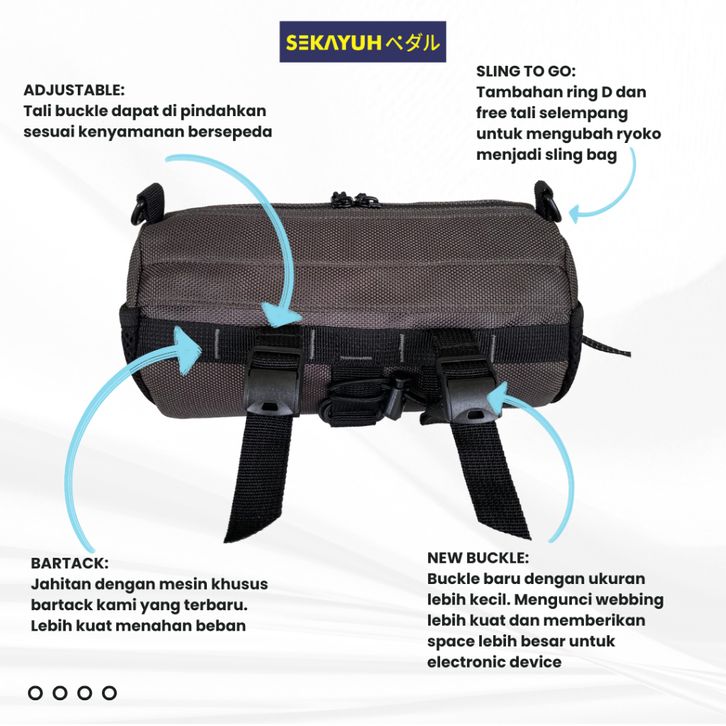 SEKAYUH ペダル

ADJUSTABLE:
Tali buckle dapat di pindahkan sesuai kenyamanan bersepeda

SLING TO GO:
Tambahan ring D dan free tali selempang untuk mengubah ryoko menjadi sling bag

BARTACK:
Jahitan dengan mesin khusus bartack kami yang terbaru. Lebih kuat menahan beban

NEW BUCKLE:
Buckle baru dengan ukuran lebih kecil. Mengunci webbing lebih kuat dan memberikan space lebih besar untuk electronic device