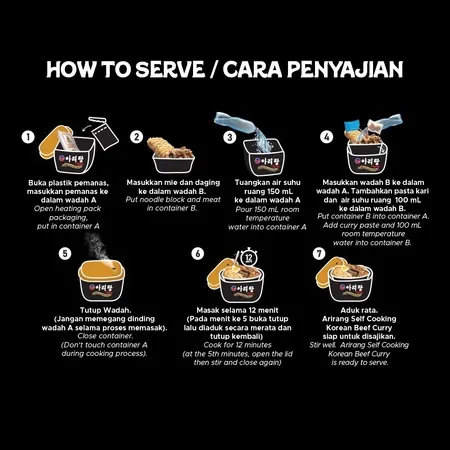 HOW TO SERVE / CARA PENYAJIAN

1
아리랑
Buka plastik pemanas, masukkan pemanas ke dalam wadah A
Open heating pack packaging, put in container A

2
Masukkan mie dan daging ke dalam wadah B.
Put noodle block and meat in container B.

3
아리랑
Tuangkan air suhu ruang 150 mL ke dalam wadah A
Pour 150 mL room temperature water into container A

4
아리랑
Masukkan wadah B ke dalam wadah A. Tambahkan pasta kari dan air suhu ruang 100 mL ke dalam wadah B.
Put container B into container A. Add curry paste and 100 mL room temperature water into container B.

5
아리랑
Tutup Wadah. (Jangan memegang dinding wadah A selama proses memasak).
Close container. (Don't touch container A during cooking process).

6
12
아리랑
Masak selama 12 menit (Pada menit ke 5 buka tutup lalu diaduk secara merata dan tutup kembali)
Cook for 12 minutes (at the 5th minutes, open the lid then stir and close again)

7
아리랑
Aduk rata. Arirang Self Cooking Korean Beef Curry siap untuk disajikan.
Stir well. Arirang Self Cooking Korean Beef Curry is ready to serve.