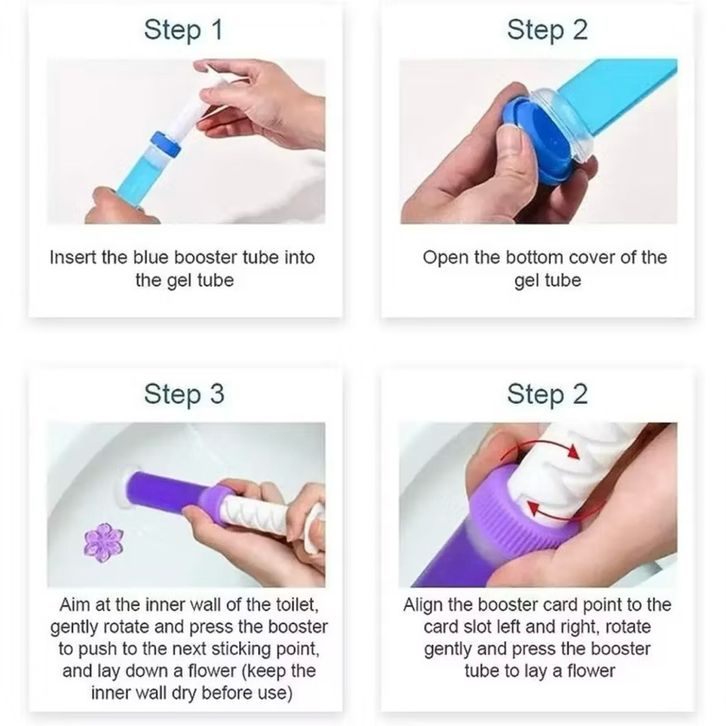 Step 1

Insert the blue booster tube into the gel tube

Step 2

Open the bottom cover of the gel tube

Step 3

Aim at the inner wall of the toilet, gently rotate and press the booster to push to the next sticking point, and lay down a flower (keep the inner wall dry before use)

Step 2

Align the booster card point to the card slot left and right, rotate gently and press the booster tube to lay a flower