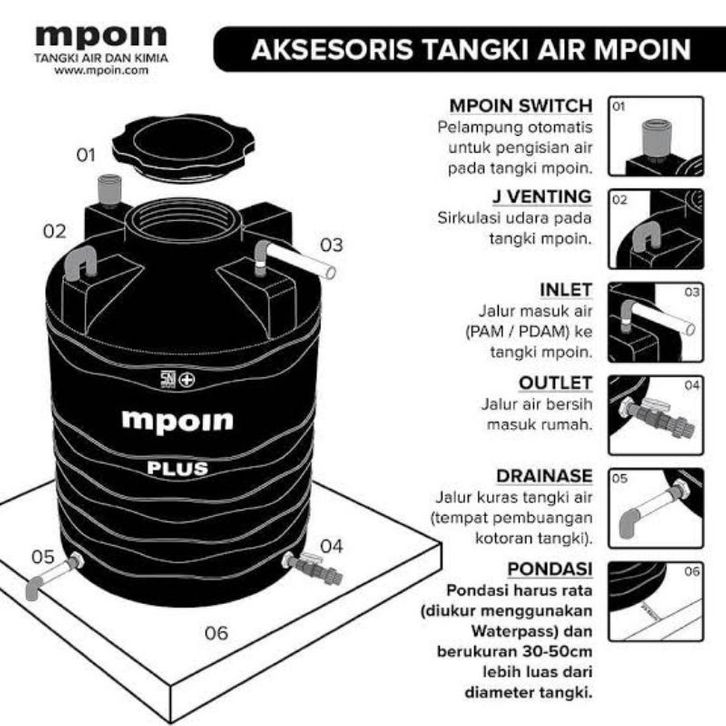 mpoin
TANGKI AIR DAN KIMIA
www.mpoin.com

AKSESORIS TANGKI AIR MPOIN

01
02
03
SNI
mpoin
PLUS
05
04
06

MPOIN SWITCH
Pelampung otomatis untuk pengisian air pada tangki mpoin.
01

J VENTING
Sirkulasi udara pada tangki mpoin.
02

INLET
Jalur masuk air (PAM / PDAM) ke tangki mpoin.
03

OUTLET
Jalur air bersih masuk rumah.
04

DRAINASE
Jalur kuras tangki air (tempat pembuangan kotoran tangki).
05

PONDASI
Pondasi harus rata (diukur menggunakan Waterpass) dan berukuran 30-50cm lebih luas dari diameter tangki.
06