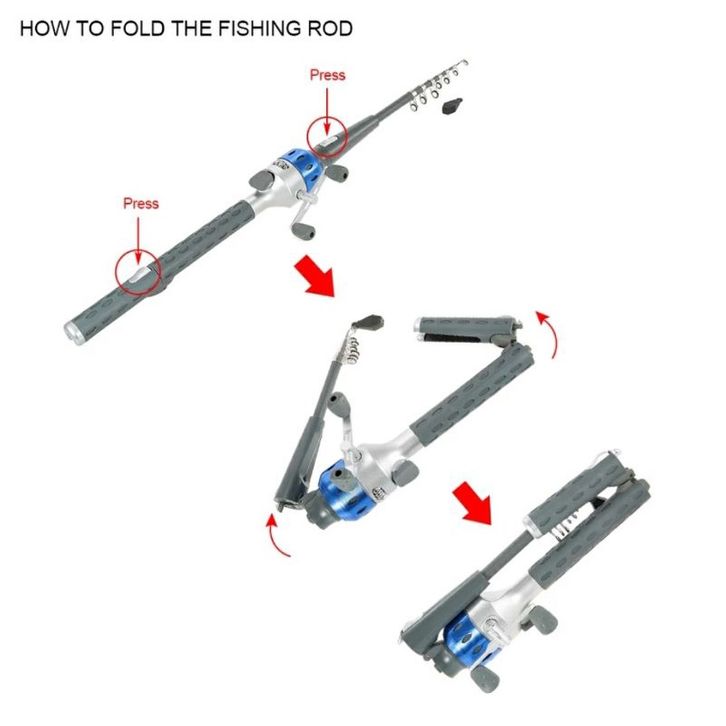 HOW TO FOLD THE FISHING ROD

Press

Press