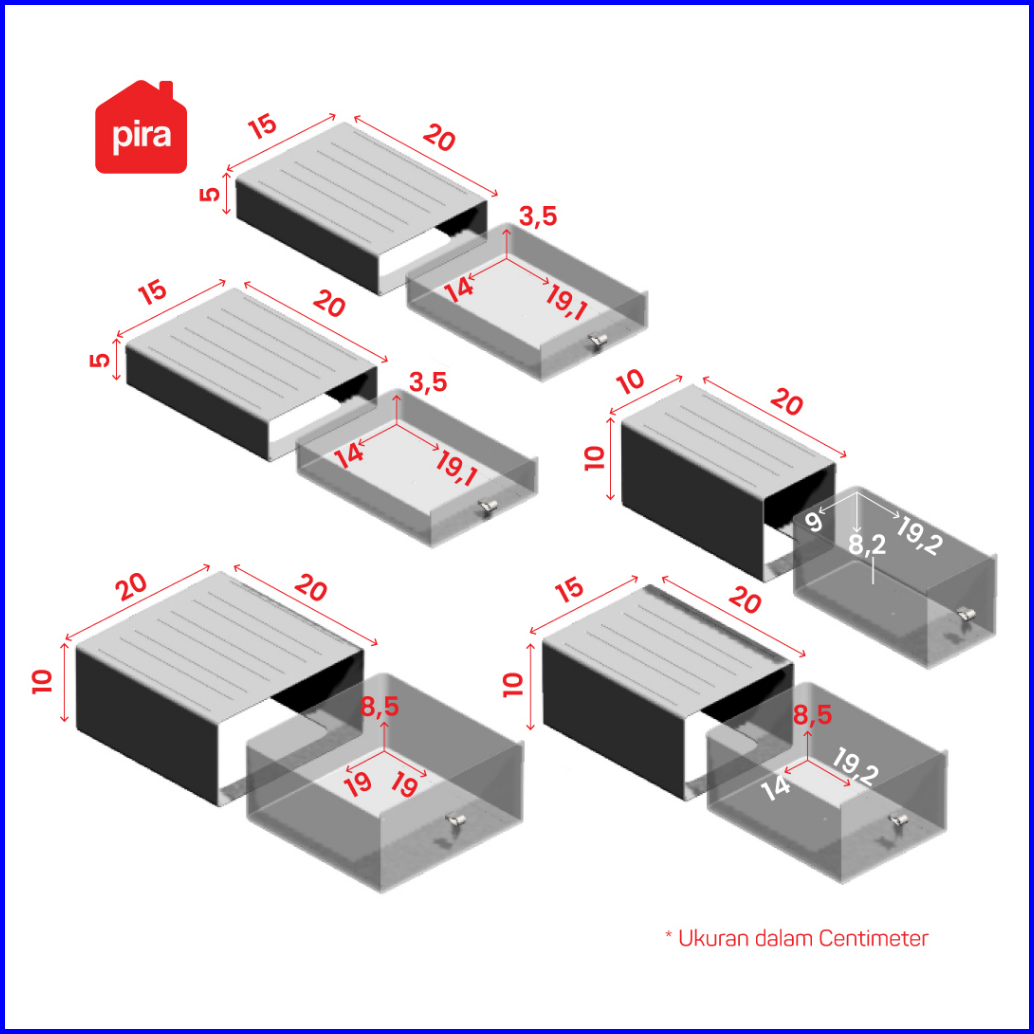 pira

15
20
5
3,5
14
19,1

15
20
5
3,5
14
19,1

10
20
10
9
8,2
19,2

20
20
10
8,5
19
19

15
20
10
8,5
14
19,2

* Ukuran dalam Centimeter