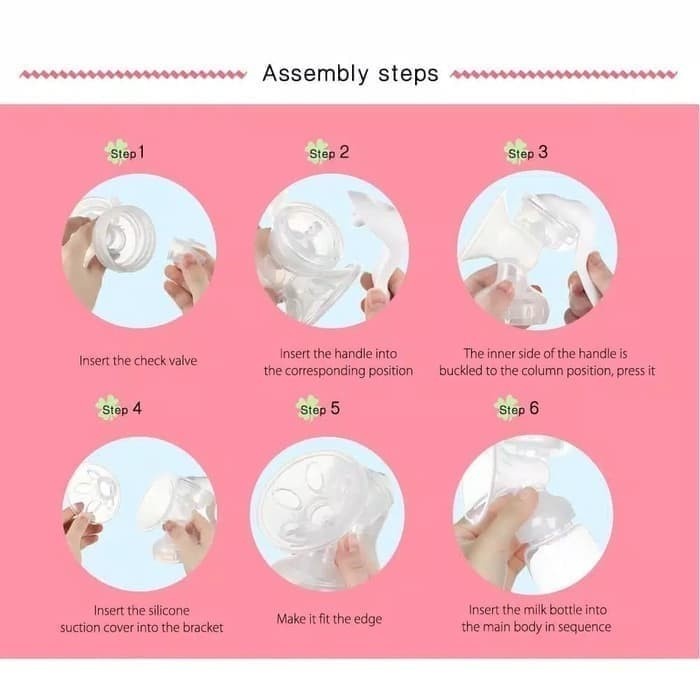 Assembly steps

Step 1

Insert the check valve

Step 2

Insert the handle into the corresponding position

Step 3

The inner side of the handle is buckled to the column position, press it

Step 4

Insert the silicone suction cover into the bracket

Step 5

Make it fit the edge

Step 6

Insert the milk bottle into the main body in sequence