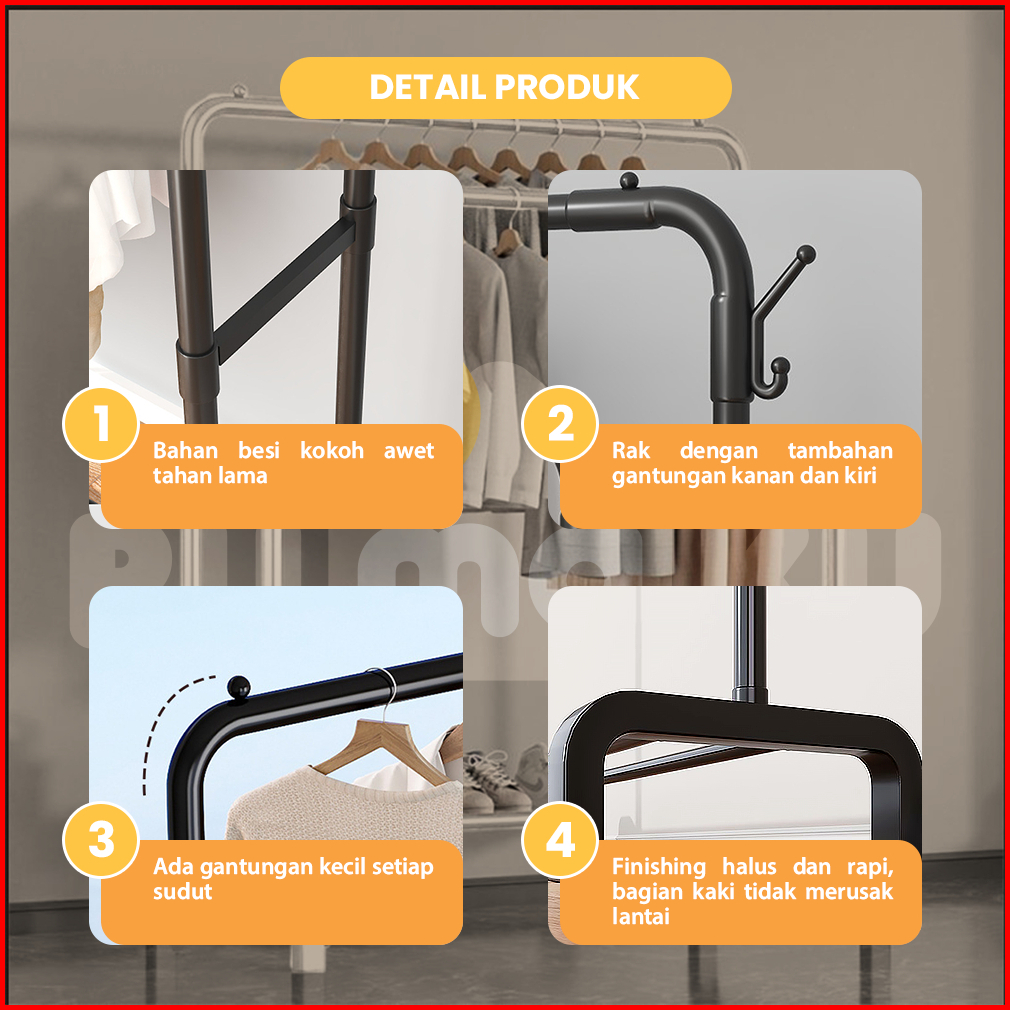 DETAIL PRODUK

1
Bahan besi kokoh awet tahan lama

2
Rak dengan tambahan gantungan kanan dan kiri

3
Ada gantungan kecil setiap sudut

4
Finishing halus dan rapi, bagian kaki tidak merusak lantai