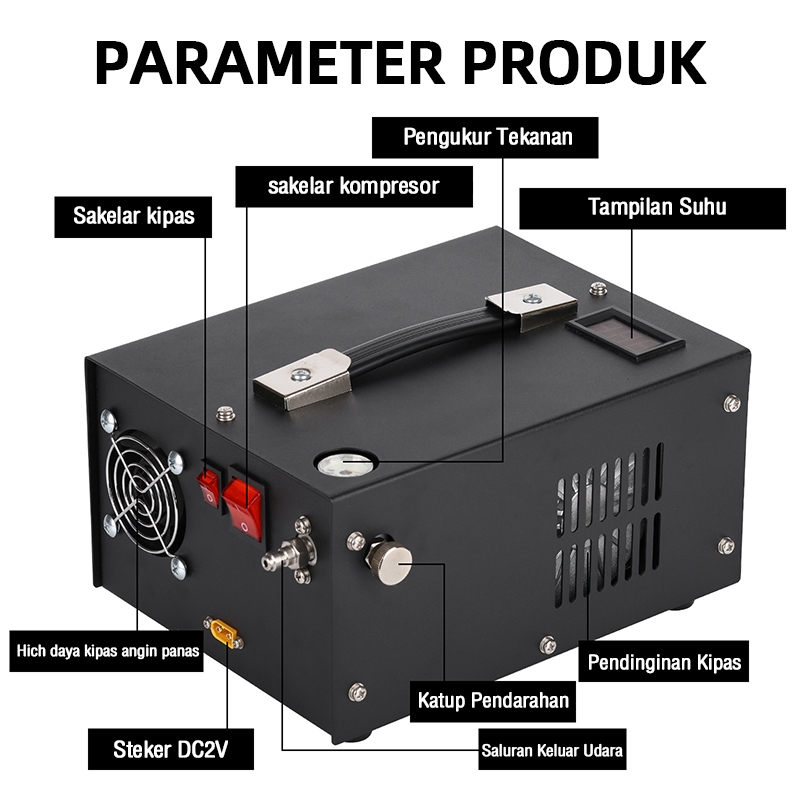 PARAMETER PRODUK

Pengukur Tekanan

sakelar kompresor

Sakelar kipas

Tampilan Suhu

Hich daya kipas angin panas

Pendinginan Kipas

Katup Pendarahan

Steker DC2V

Saluran Keluar Udara