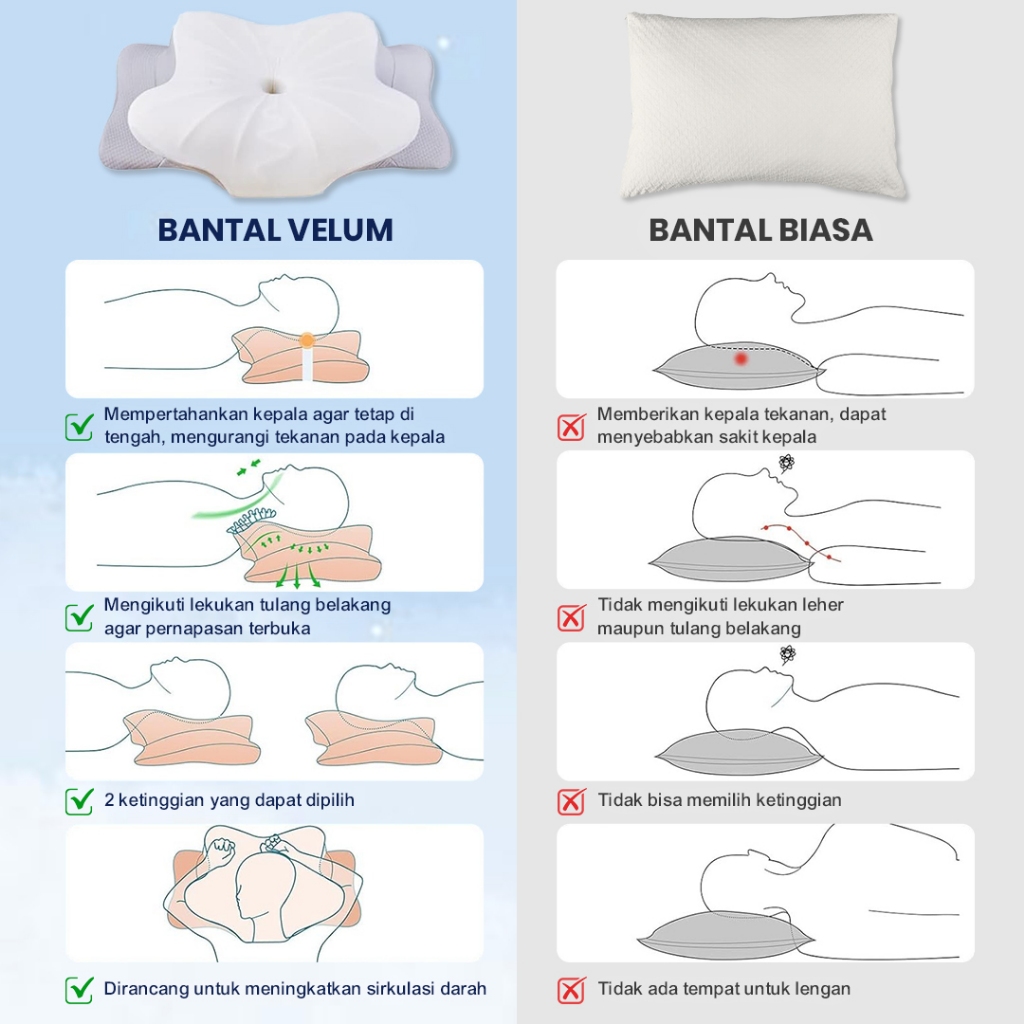 BANTAL VELUM

Mempertahankan kepala agar tetap di tengah, mengurangi tekanan pada kepala

Mengikuti lekukan tulang belakang agar pernapasan terbuka

2 ketinggian yang dapat dipilih

Dirancang untuk meningkatkan sirkulasi darah

BANTAL BIASA

Memberikan kepala tekanan, dapat menyebabkan sakit kepala

Tidak mengikuti lekukan leher maupun tulang belakang

Tidak bisa memilih ketinggian

Tidak ada tempat untuk lengan