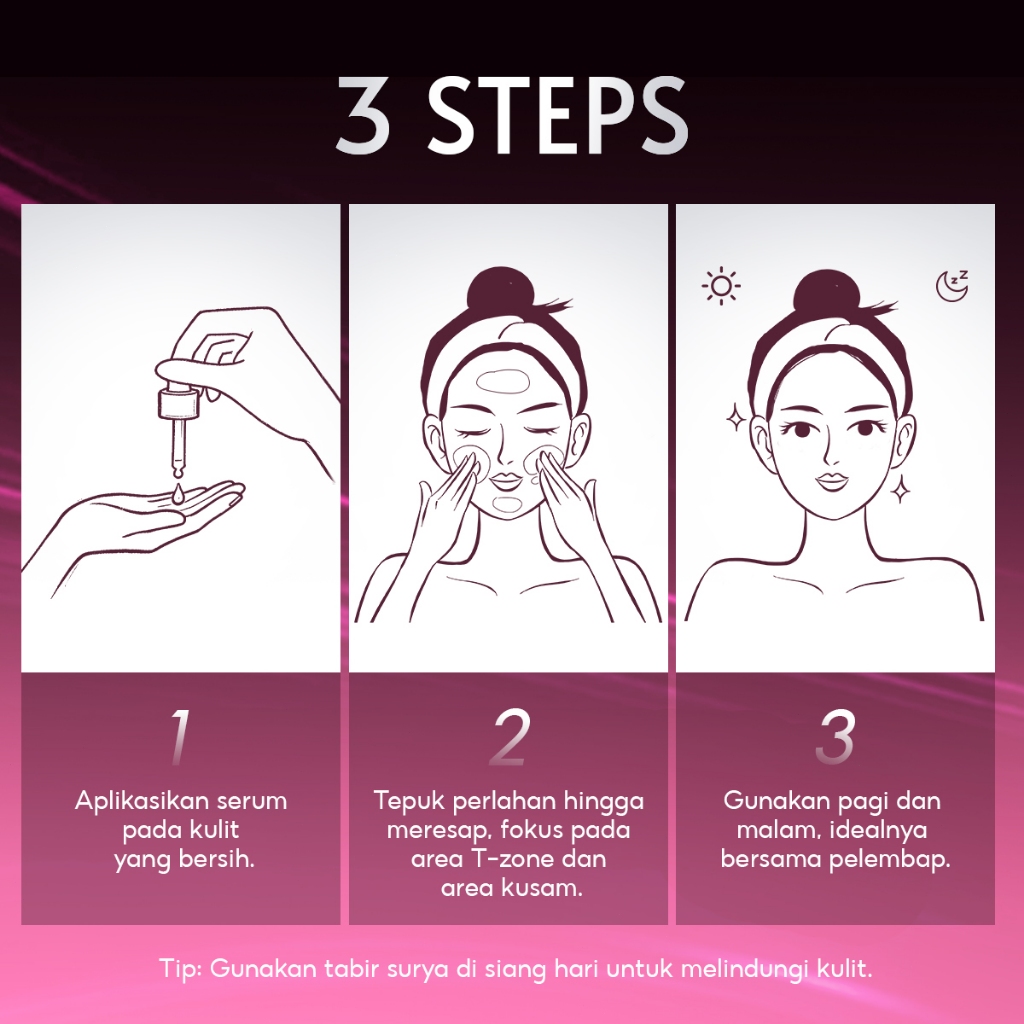 3 STEPS

1

Aplikasikan serum pada kulit yang bersih.

2

Tepuk perlahan hingga meresap, fokus pada area T-zone dan area kusam.

3

Gunakan pagi dan malam, idealnya bersama pelembap.

Tip: Gunakan tabir surya di siang hari untuk melindungi kulit.