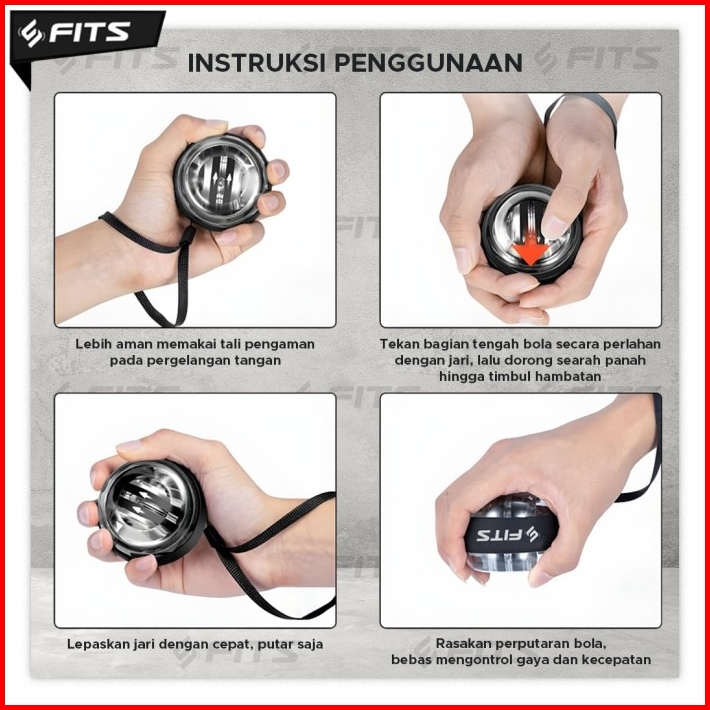 FITS

INSTRUKSI PENGGUNAAN

Lebih aman memakai tali pengaman pada pergelangan tangan

Tekan bagian tengah bola secara perlahan dengan jari, lalu dorong searah panah hingga timbul hambatan

Lepaskan jari dengan cepat, putar saja

FITS

Rasakan perputaran bola, bebas mengontrol gaya dan kecepatan