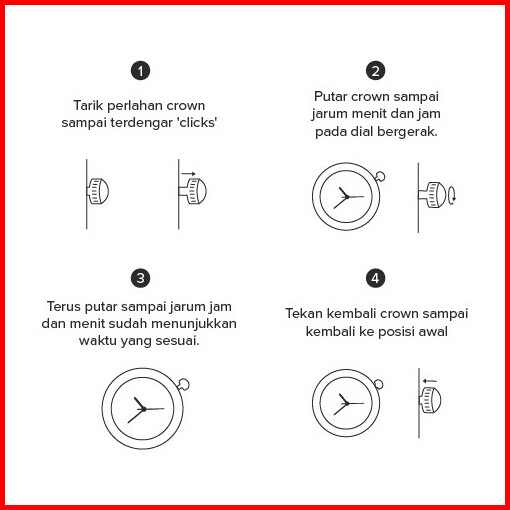 1

Tarik perlahan crown sampai terdengar 'clicks'

2

Putar crown sampai jarum menit dan jam pada dial bergerak.

3

Terus putar sampai jarum jam dan menit sudah menunjukkan waktu yang sesuai.

4

Tekan kembali crown sampai kembali ke posisi awal