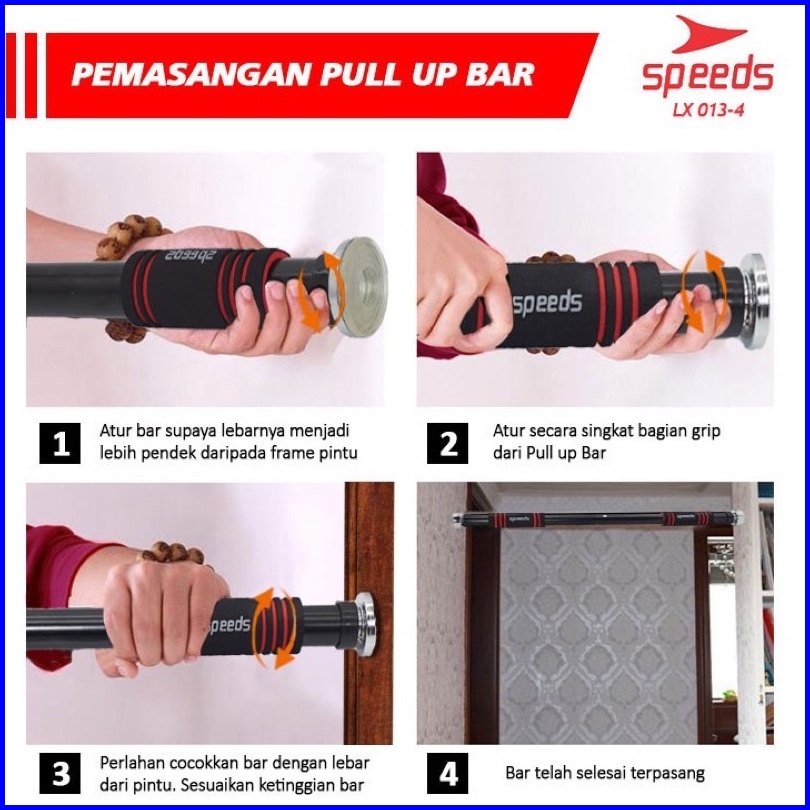 PEMASANGAN PULL UP BAR

speeds
LX 013-4

speeds

speeds

1 Atur bar supaya lebarnya menjadi lebih pendek daripada frame pintu

2 Atur secara singkat bagian grip dari Pull up Bar

speeds

speeds

3 Perlahan cocokkan bar dengan lebar dari pintu. Sesuaikan ketinggian bar

4 Bar telah selesai terpasang