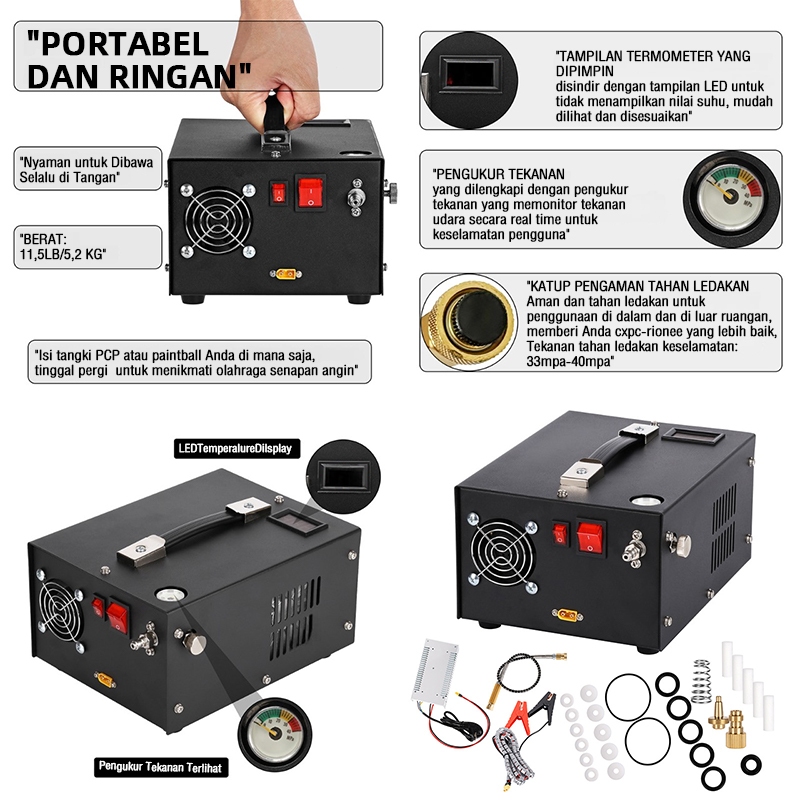 "PORTABEL DAN RINGAN"

"Nyaman untuk Dibawa Selalu di Tangan"

"BERAT: 11,5LB/5,2 KG"

"Isi tangki PCP atau paintball Anda di mana saja, tinggal pergi untuk menikmati olahraga senapan angin"

"TAMPILAN TERMOMETER YANG DIPIMPIN
disindir dengan tampilan LED untuk tidak menampilkan nilai suhu, mudah dilihat dan disesuaikan"

"PENGUKUR TEKANAN
yang dilengkapi dengan pengukur tekanan yang memonitor tekanan udara secara real time untuk keselamatan pengguna"

"KATUP PENGAMAN TAHAN LEDAKAN
Aman dan tahan ledakan untuk penggunaan di dalam dan di luar ruangan, memberi Anda cxpc-rionee yang lebih baik, Tekanan tahan ledakan keselamatan: 33mpa-40mpa"

LEDTemperalureDilsplay

Pengukur Tekanan Terlihat