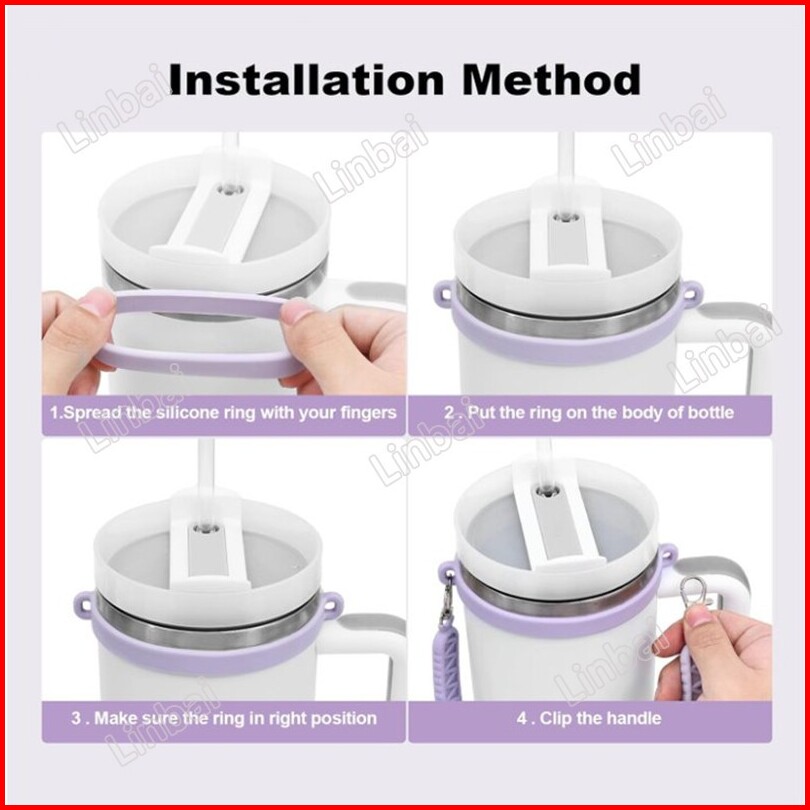 Installation Method

Linbai

1.Spread the silicone ring with your fingers

2 . Put the ring on the body of bottle

3 . Make sure the ring in right position

4 . Clip the handle