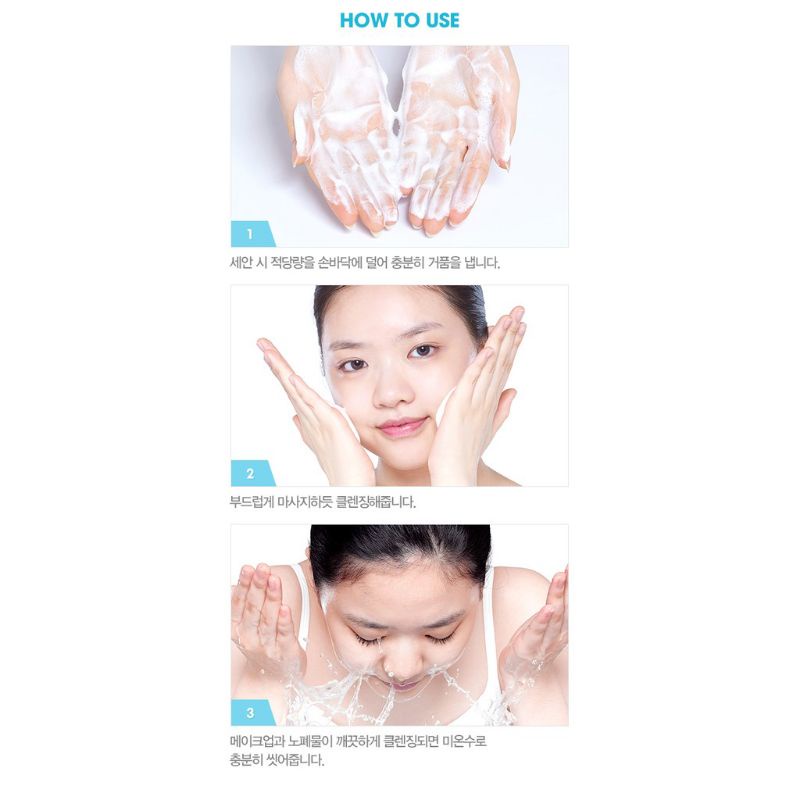 HOW TO USE

1

세안 시 적당량을 손바닥에 덜어 충분히 거품을 냅니다.

2

부드럽게 마사지하듯 클렌징해줍니다.

3

메이크업과 노폐물이 깨끗하게 클렌징되면 미온수로 충분히 씻어줍니다.