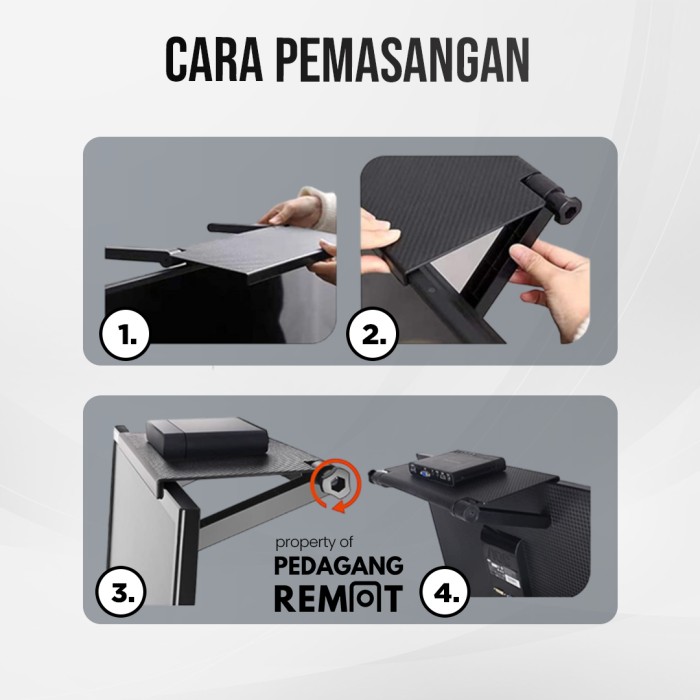 CARA PEMASANGAN

1.

2.

3.

property of
PEDAGANG
REMOT

4.