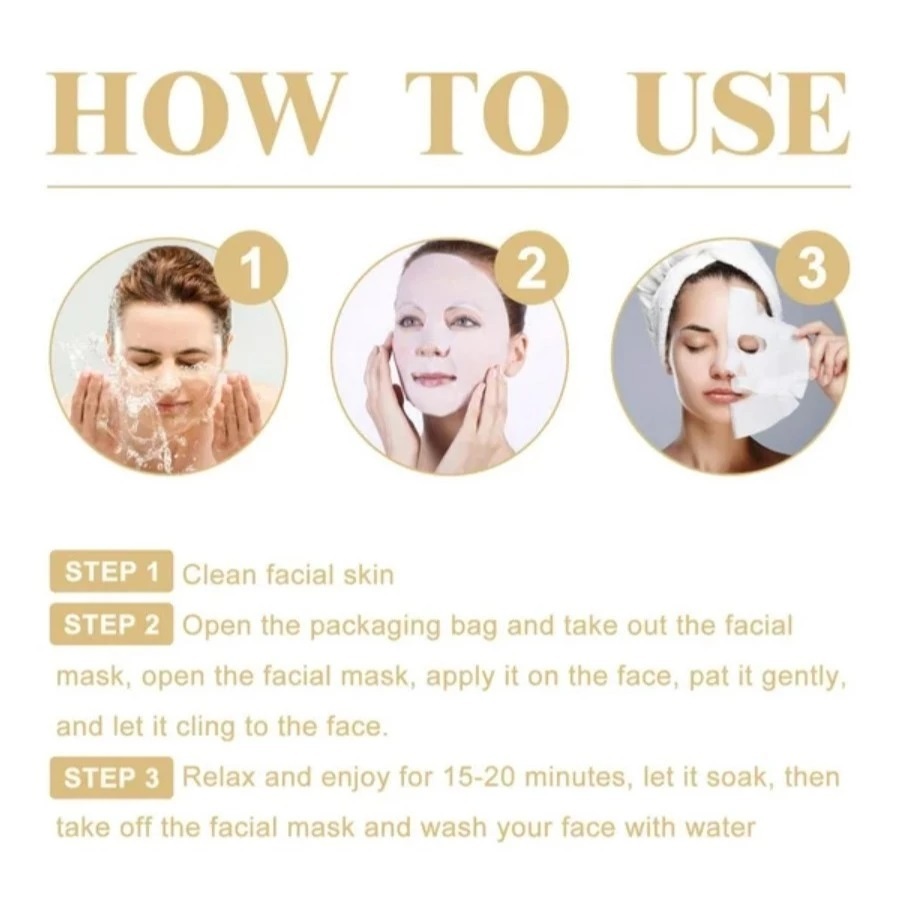 HOW TO USE

1

2

3

STEP 1 Clean facial skin

STEP 2 Open the packaging bag and take out the facial mask, open the facial mask, apply it on the face, pat it gently, and let it cling to the face.

STEP 3 Relax and enjoy for 15-20 minutes, let it soak, then take off the facial mask and wash your face with water