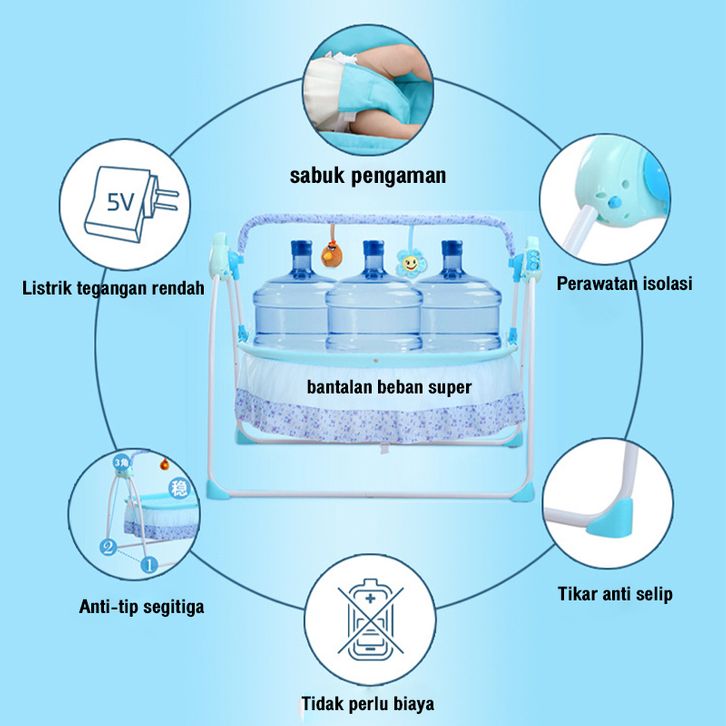 sabuk pengaman

5V

Listrik tegangan rendah

Perawatan isolasi

bantalan beban super

3角

稳

2

1

Anti-tip segitiga

Tikar anti selip

Tidak perlu biaya