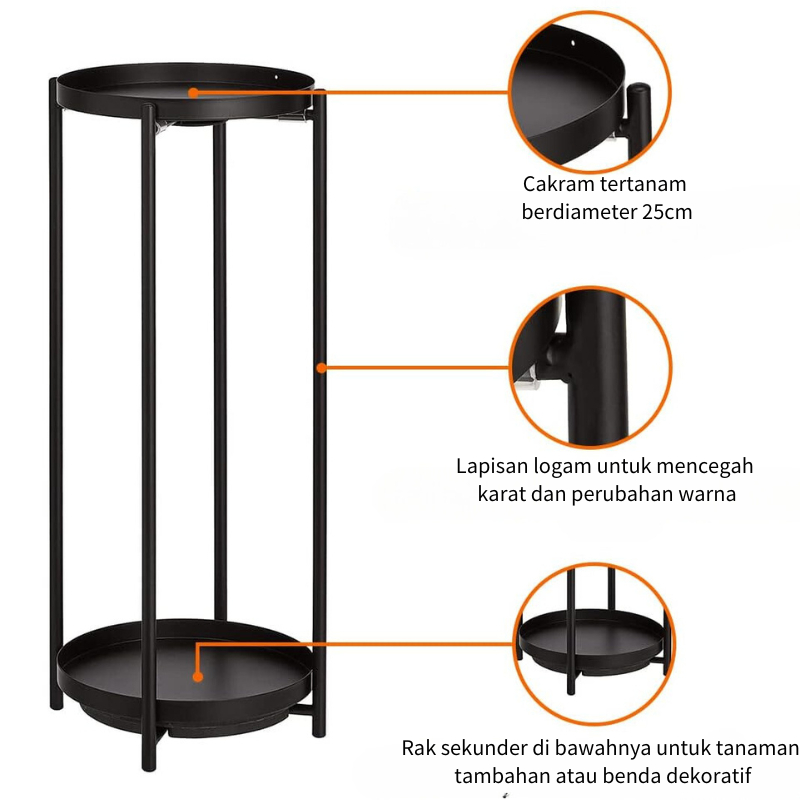 Cakram tertanam berdiameter 25cm

Lapisan logam untuk mencegah karat dan perubahan warna

Rak sekunder di bawahnya untuk tanaman tambahan atau benda dekoratif