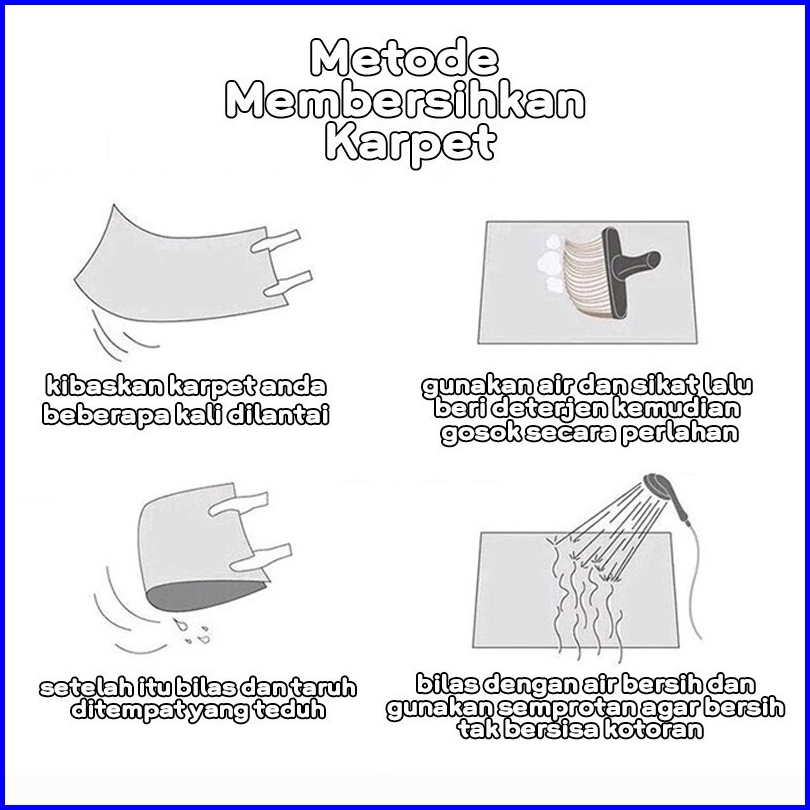 Metode Membersihkan Karpet

kibaskan karpet anda beberapa kali dilantai

gunakan air dan sikat lalu beri deterjen kemudian gosok secara perlahan

setelah itu bilas dan taruh ditempat yang teduh

bilas dengan air bersih dan gunakan semprotan agar bersih tak bersisa kotoran