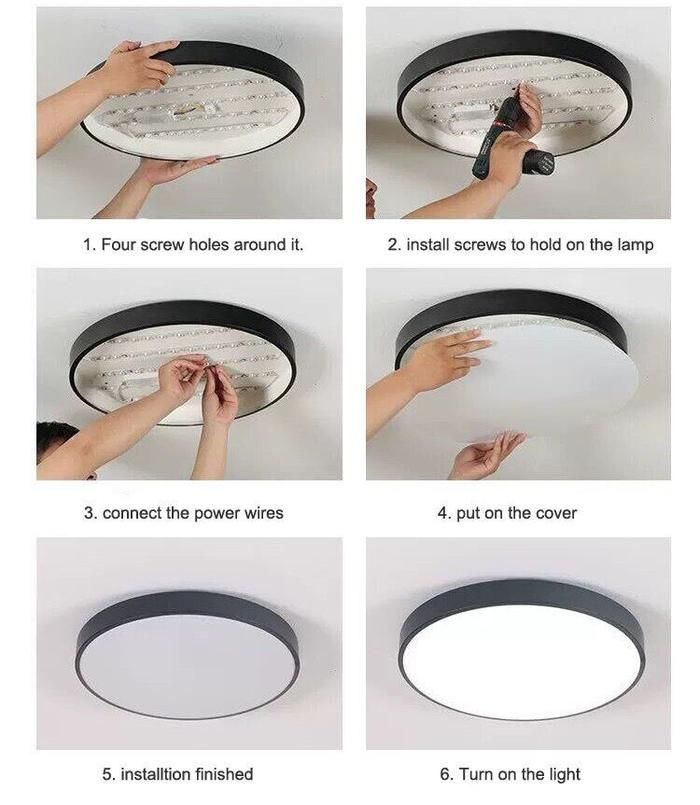 1. Four screw holes around it.

2. install screws to hold on the lamp

3. connect the power wires

4. put on the cover

5. installtion finished

6. Turn on the light