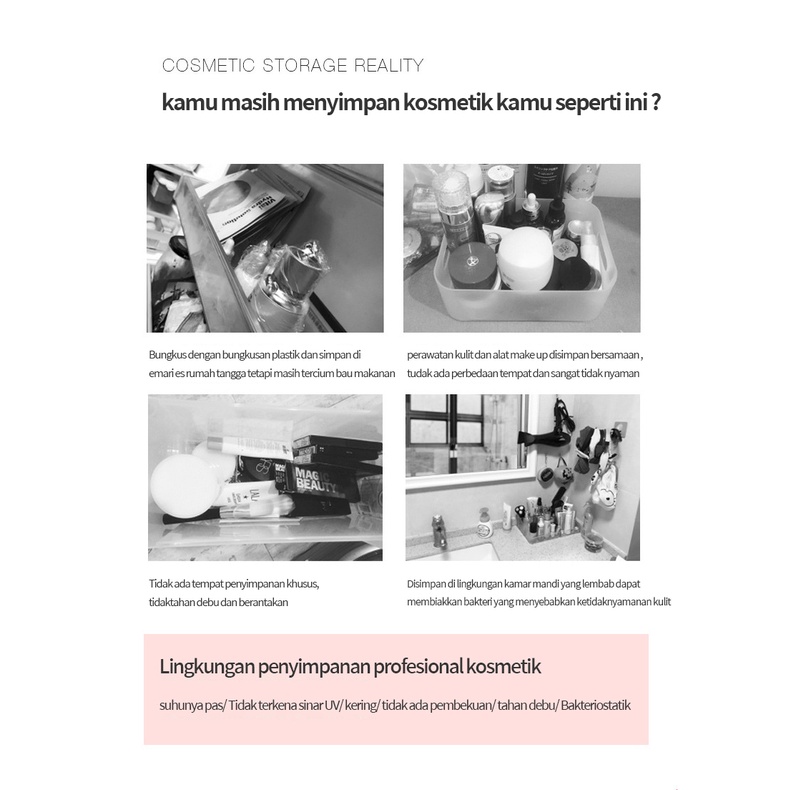 COSMETIC STORAGE REALITY

kamu masih menyimpan kosmetik kamu seperti ini ?

Bungkus dengan bungkusan plastik dan simpan di emari es rumah tangga tetapi masih tercium bau makanan

perawatan kulit dan alat make up disimpan bersamaan , tudak ada perbedaan tempat dan sangat tidak nyaman

MAGIC BEAUTY

Tidak ada tempat penyimpanan khusus, tidaktahan debu dan berantakan

Disimpan di lingkungan kamar mandi yang lembab dapat membiakkan bakteri yang menyebabkan ketidaknyamanan kulit

Lingkungan penyimpanan profesional kosmetik

suhunya pas/ Tidak terkena sinar UV/ kering/ tidak ada pembekuan/ tahan debu/ Bakteriostatik