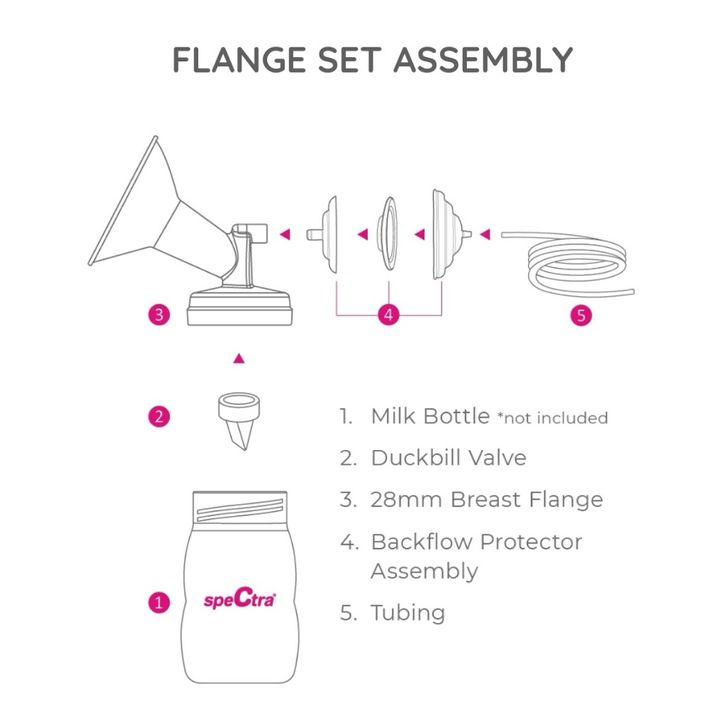 FLANGE SET ASSEMBLY

3

4

5

2

1

speCtra

1. Milk Bottle *not included
2. Duckbill Valve
3. 28mm Breast Flange
4. Backflow Protector Assembly
5. Tubing