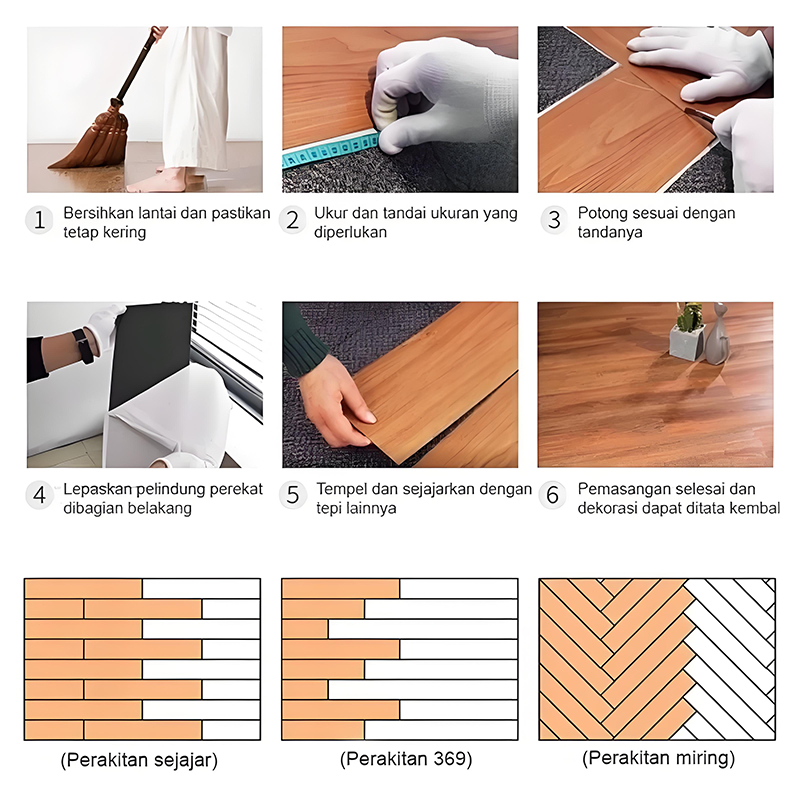 1 Bersihkan lantai dan pastikan tetap kering

2 Ukur dan tandai ukuran yang diperlukan

3 Potong sesuai dengan tandanya

4 Lepaskan pelindung perekat dibagian belakang

5 Tempel dan sejajarkan dengan tepi lainnya

6 Pemasangan selesai dan dekorasi dapat ditata kembal

(Perakitan sejajar)

(Perakitan 369)

(Perakitan miring)