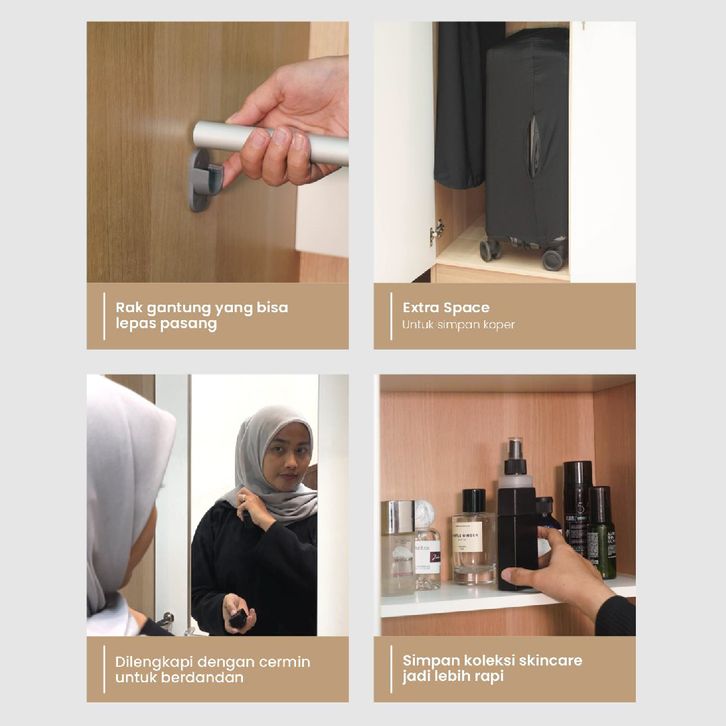 Rak gantung yang bisa lepas pasang

Extra Space
Untuk simpan koper

Dilengkapi dengan cermin untuk berdandan

Simpan koleksi skincare jadi lebih rapi