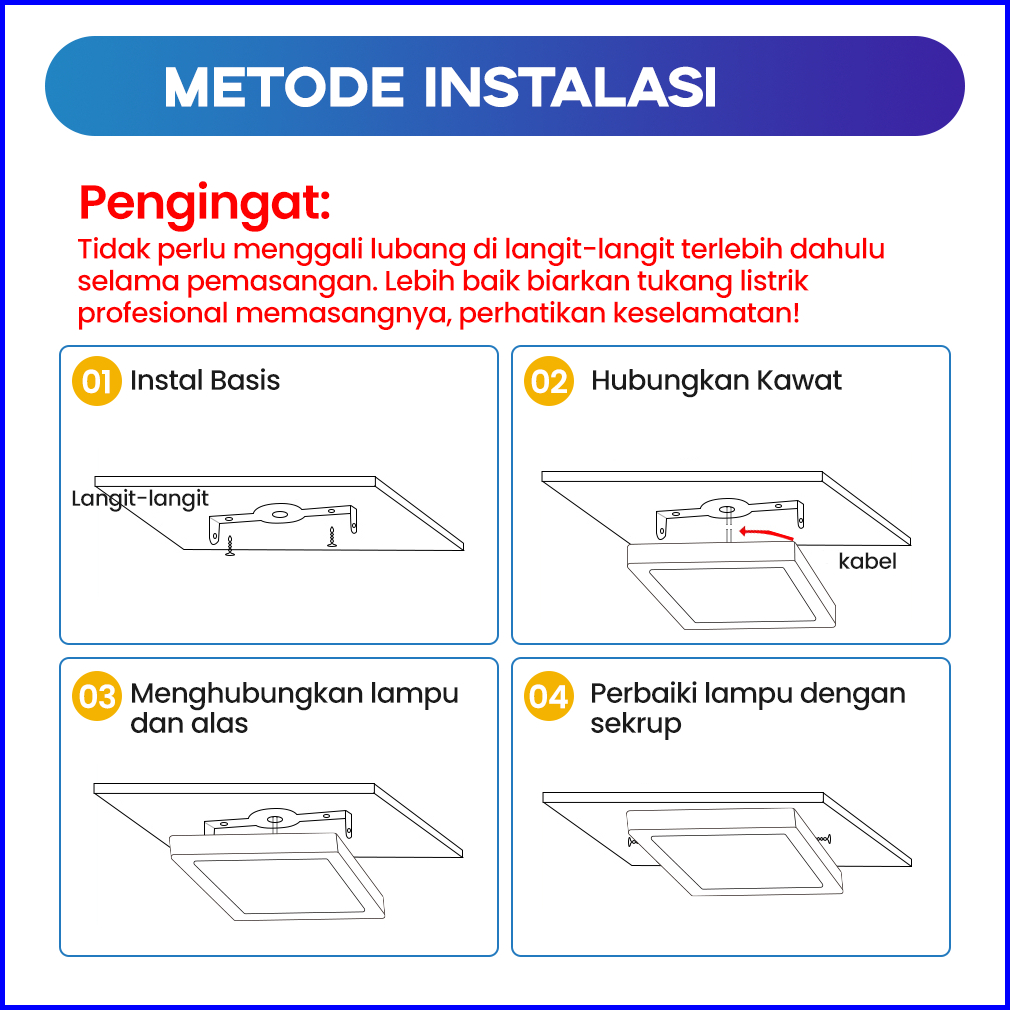 METODE INSTALASI

Pengingat:
Tidak perlu menggali lubang di langit-langit terlebih dahulu selama pemasangan. Lebih baik biarkan tukang listrik profesional memasangnya, perhatikan keselamatan!

01 Instal Basis

Langit-langit

02 Hubungkan Kawat

kabel

03 Menghubungkan lampu dan alas

04 Perbaiki lampu dengan sekrup