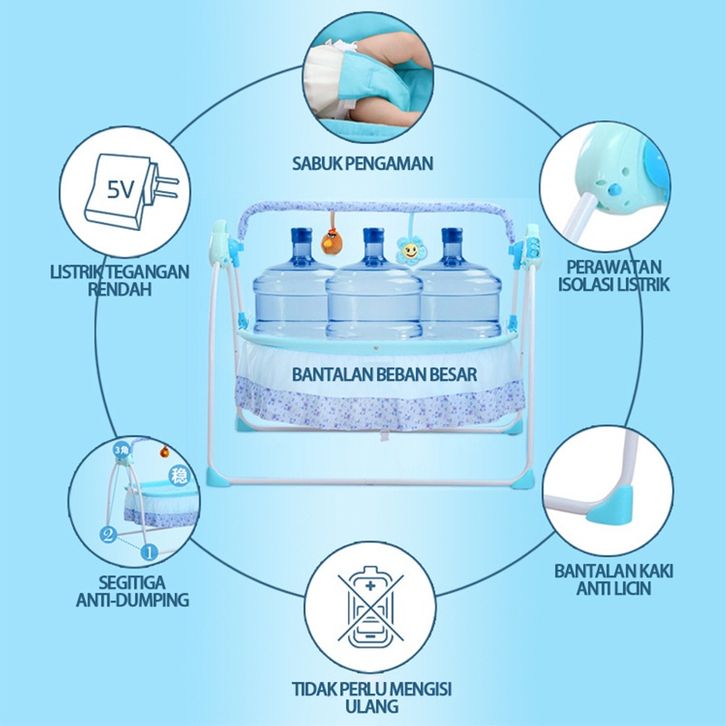 SABUK PENGAMAN

5V

LISTRIK TEGANGAN RENDAH

PERAWATAN ISOLASI LISTRIK

BANTALAN BEBAN BESAR

3角

稳

2

1

SEGITIGA ANTI-DUMPING

BANTALAN KAKI ANTI LICIN

TIDAK PERLU MENGISI ULANG