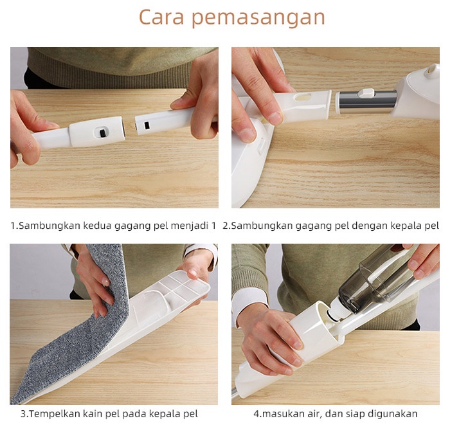 Cara pemasangan

1.Sambungkan kedua gagang pel menjadi 1

2.Sambungkan gagang pel dengan kepala pel

3.Tempelkan kain pel pada kepala pel

4.masukan air, dan siap digunakan