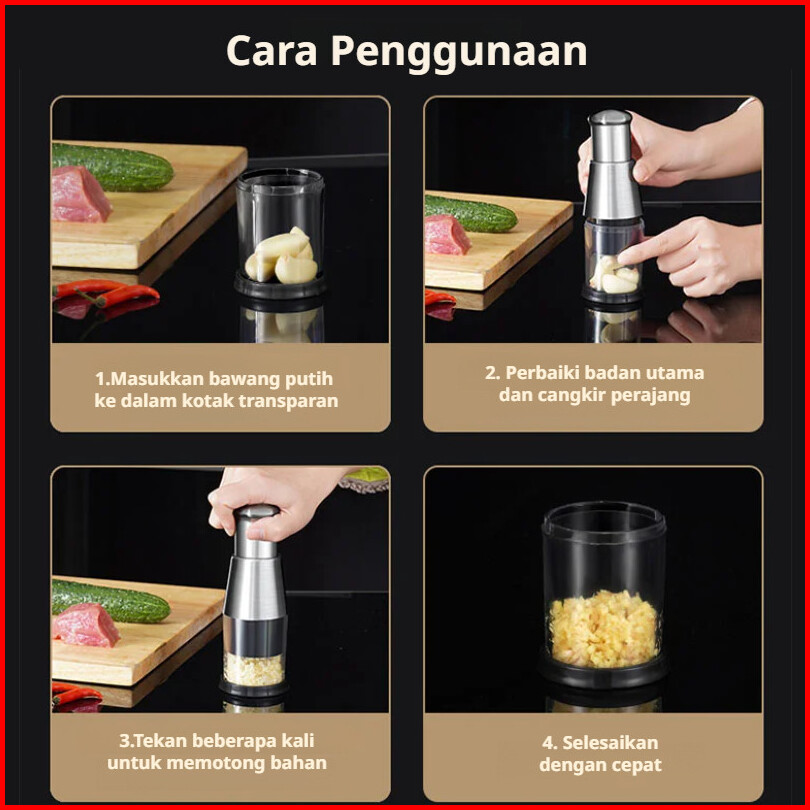 Cara Penggunaan

1.Masukkan bawang putih ke dalam kotak transparan

2. Perbaiki badan utama dan cangkir perajang

3.Tekan beberapa kali untuk memotong bahan

4. Selesaikan dengan cepat