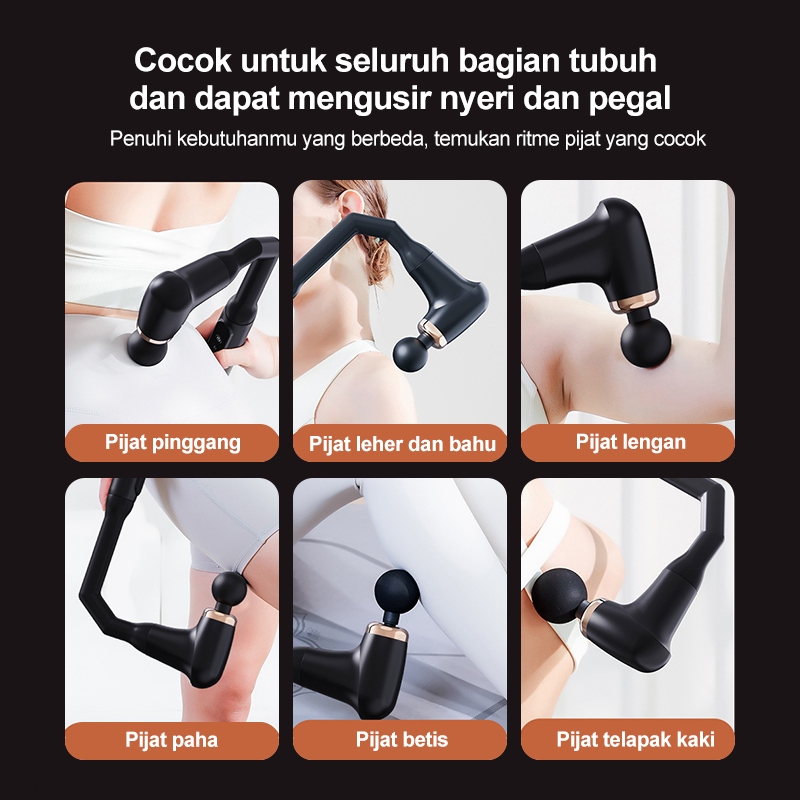 Cocok untuk seluruh bagian tubuh dan dapat mengusir nyeri dan pegal

Penuhi kebutuhanmu yang berbeda, temukan ritme pijat yang cocok

Pijat pinggang

Pijat leher dan bahu

Pijat lengan

Pijat paha

Pijat betis

Pijat telapak kaki