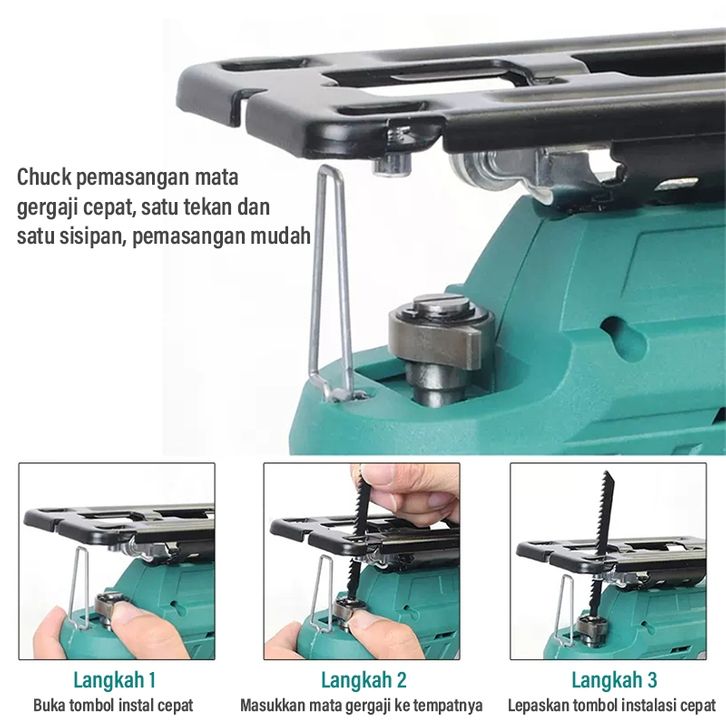 Chuck pemasangan mata gergaji cepat, satu tekan dan satu sisipan, pemasangan mudah

Langkah 1
Buka tombol instal cepat

Langkah 2
Masukkan mata gergaji ke tempatnya

Langkah 3
Lepaskan tombol instalasi cepat