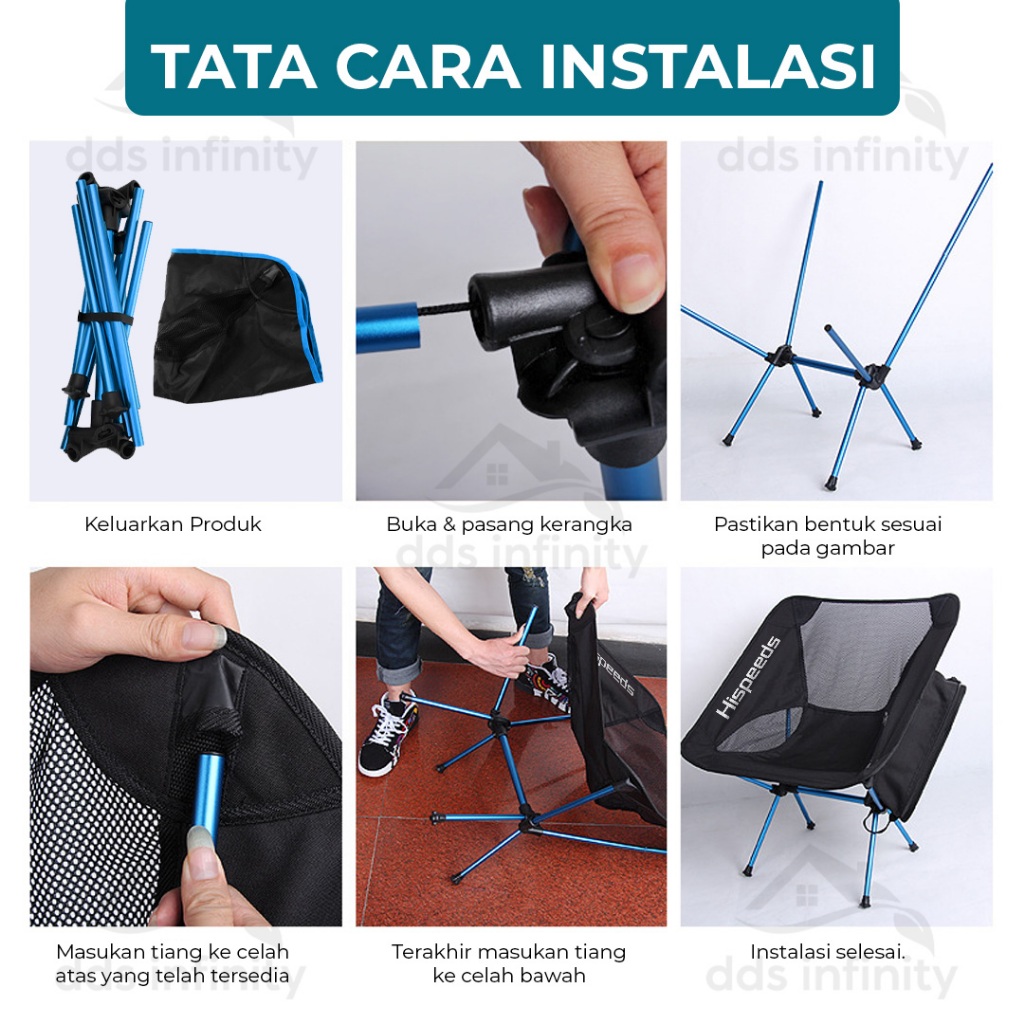 TATA CARA INSTALASI

dds infinity

dds infinity

Keluarkan Produk

Buka & pasang kerangka

Pastikan bentuk sesuai pada gambar

dds infinity

Hispeeds

Hispeeds

Masukan tiang ke celah atas yang telah tersedia

Terakhir masukan tiang ke celah bawah

Instalasi selesai.

dds infinity

dds infinity