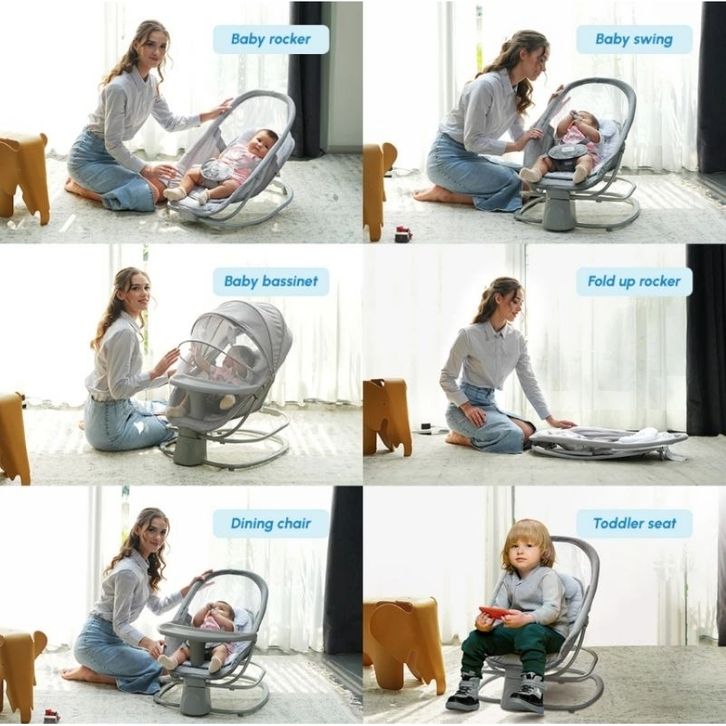 Baby rocker

Baby swing

Baby bassinet

Fold up rocker

Dining chair

Toddler seat