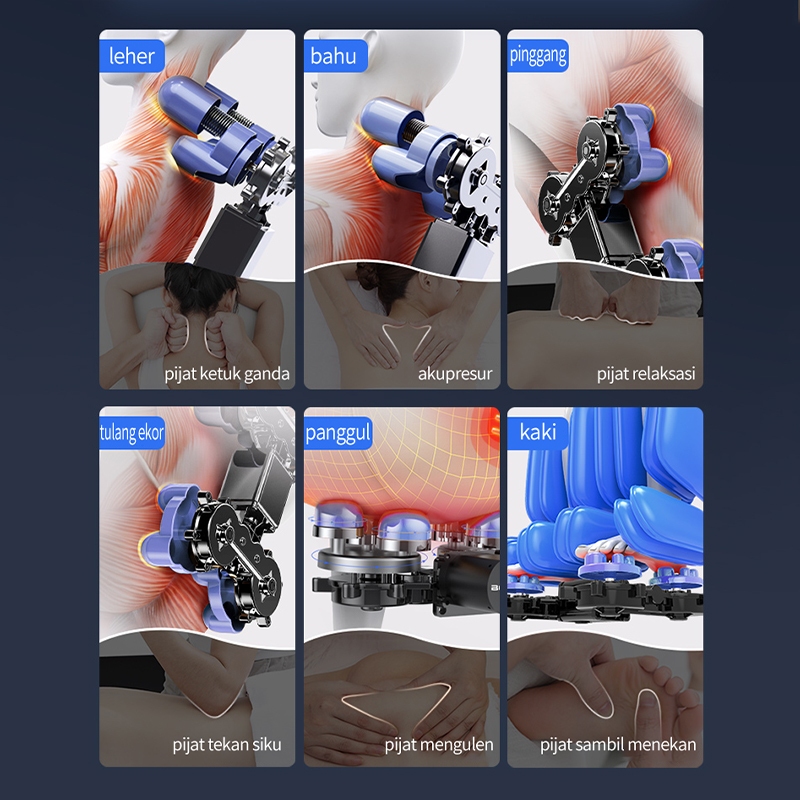 leher

pijat ketuk ganda

bahu

akupresur

pinggang

pijat relaksasi

tulang ekor

pijat tekan siku

panggul

pijat mengulen

kaki

pijat sambil menekan