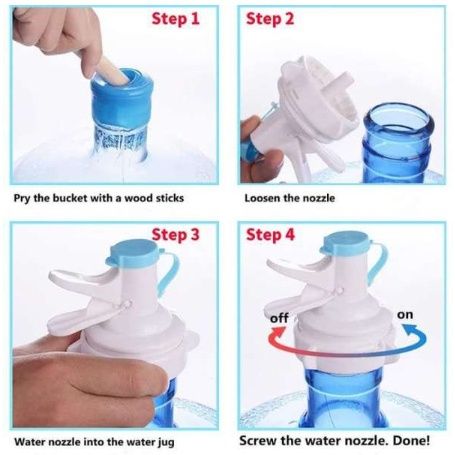 Step 1

Pry the bucket with a wood sticks

Step 2

Loosen the nozzle

Step 3

Water nozzle into the water jug

Step 4

off

on

Screw the water nozzle. Done!