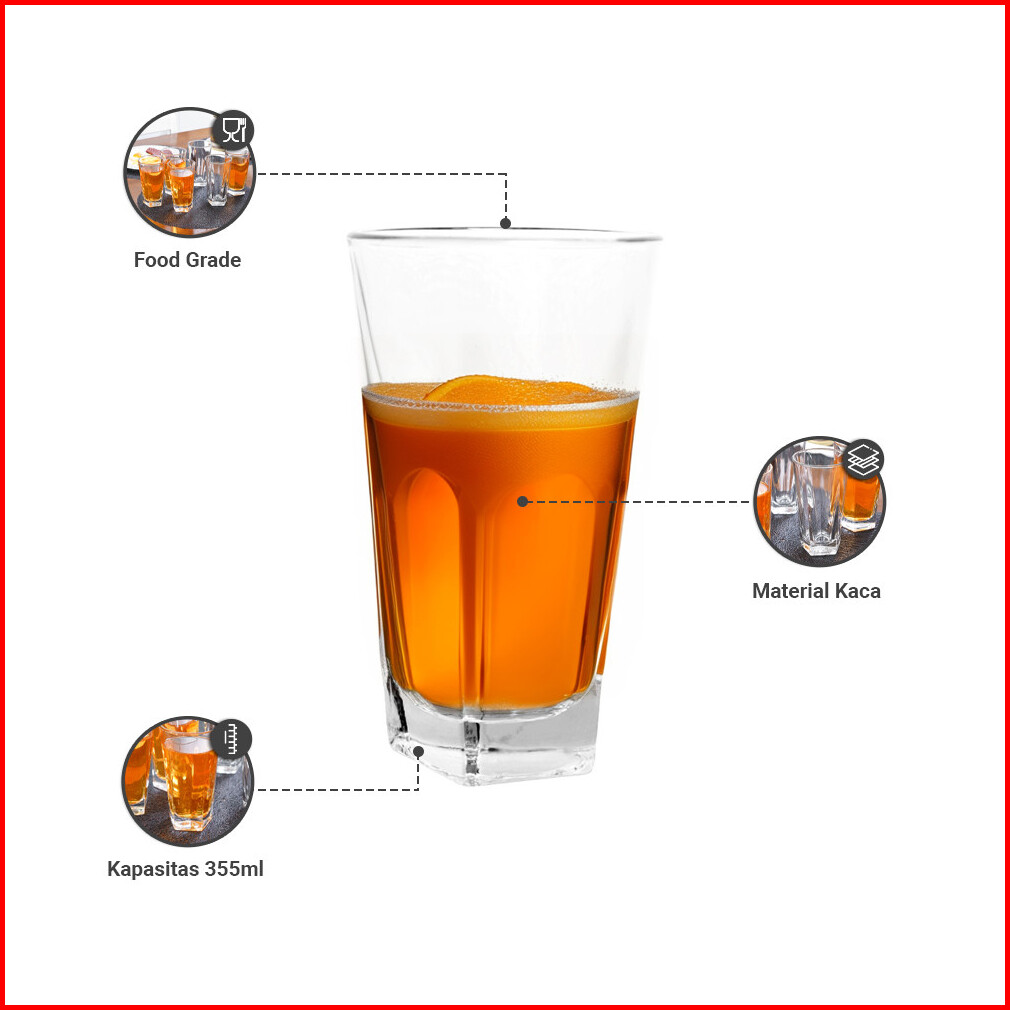 Food Grade

Material Kaca

Kapasitas 355ml