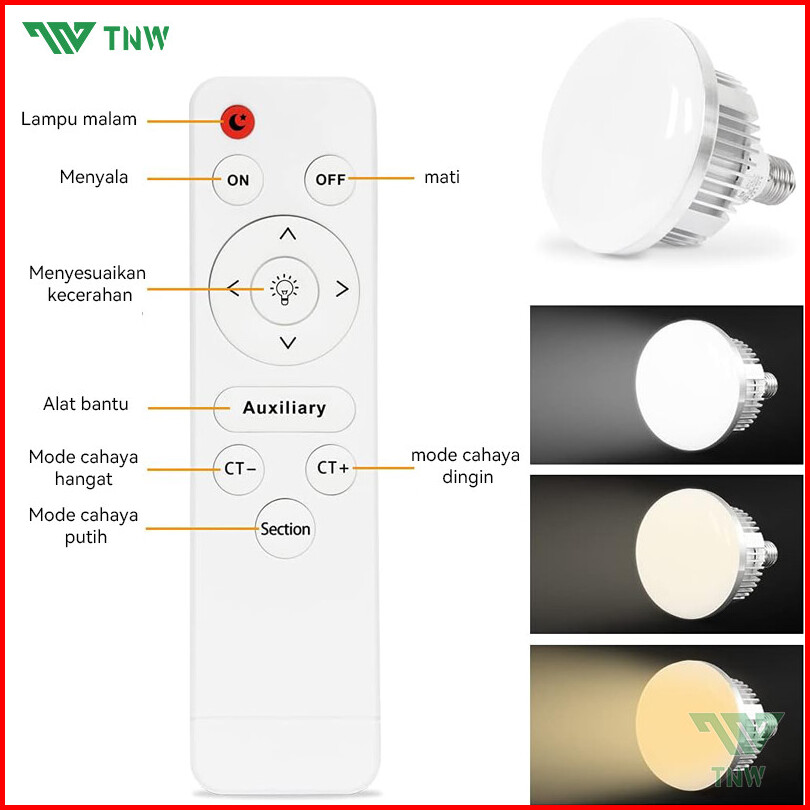 TNW

Lampu malam

Menyala

ON

OFF

mati

Menyesuaikan kecerahan

Alat bantu

Auxiliary

Mode cahaya hangat

CT−

CT+

mode cahaya dingin

Mode cahaya putih

Section

TNW